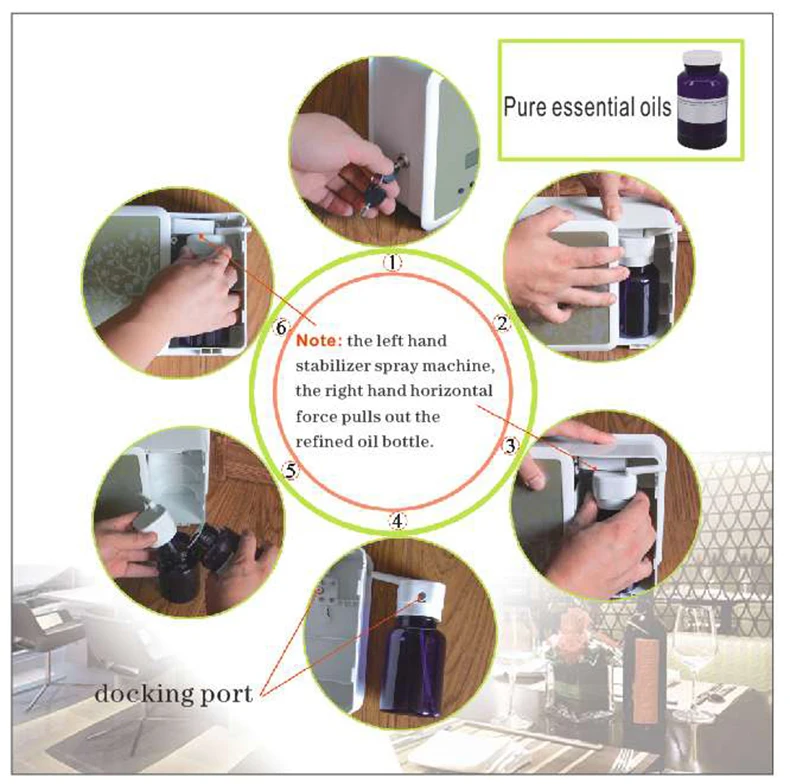 Pure essential oils

①

②

③

④

⑤

⑥

Note: the left hand stabilizer spray machine, the right hand horizontal force pulls out the refined oil bottle.

docking port