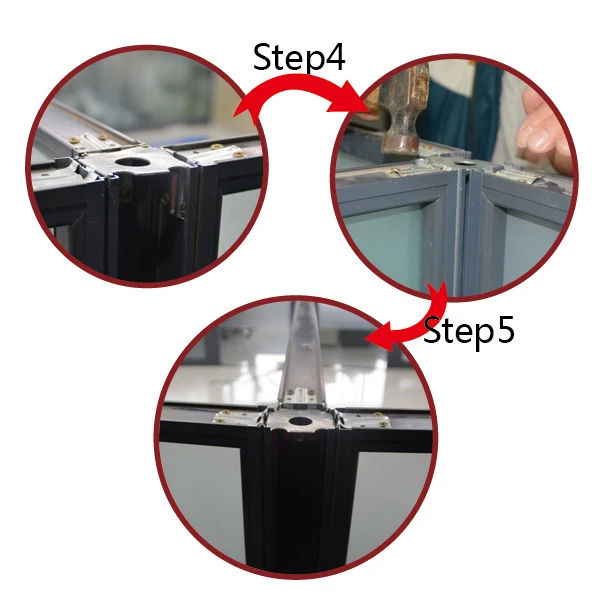 Step4

Step5