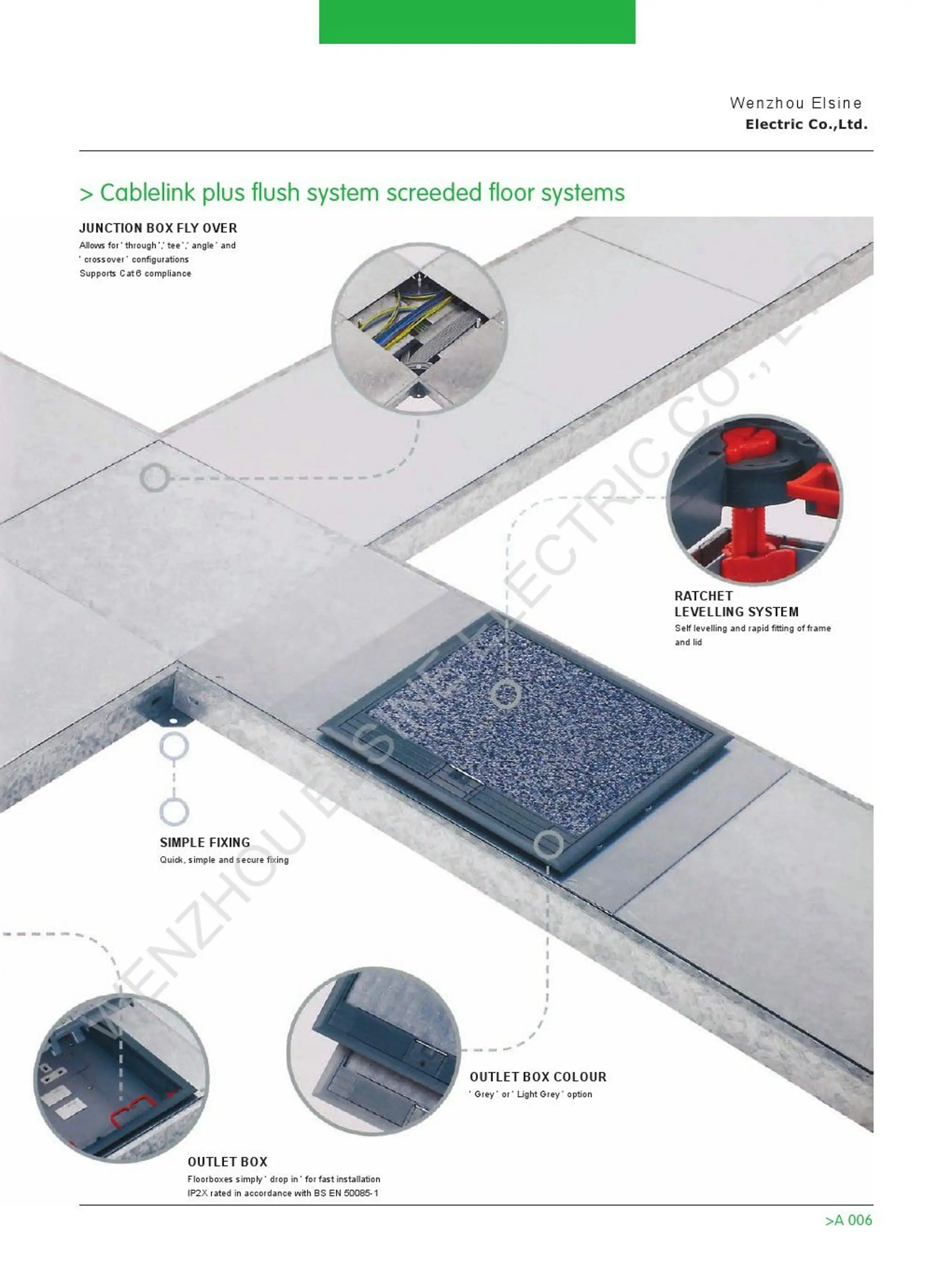 Wenzhou Elsine
Electric Co.,Ltd.

> Cablelink plus flush system screeded floor systems

JUNCTION BOX FLY OVER
Allows for ' through ',' tee ',' angle ' and ' crossover ' configurations
Supports Cat 6 compliance

RATCHET
LEVELLING SYSTEM
Self levelling and rapid fitting of frame and lid

SIMPLE FIXING
Quick, simple and secure fixing

OUTLET BOX COLOUR
' Grey ' or ' Light Grey ' option

OUTLET BOX
Floorboxes simply ' drop in ' for fast installation
IP2X rated in accordance with BS EN 50085-1

WENZHOU ELSINE ELECTRIC CO., LTD

>A 006