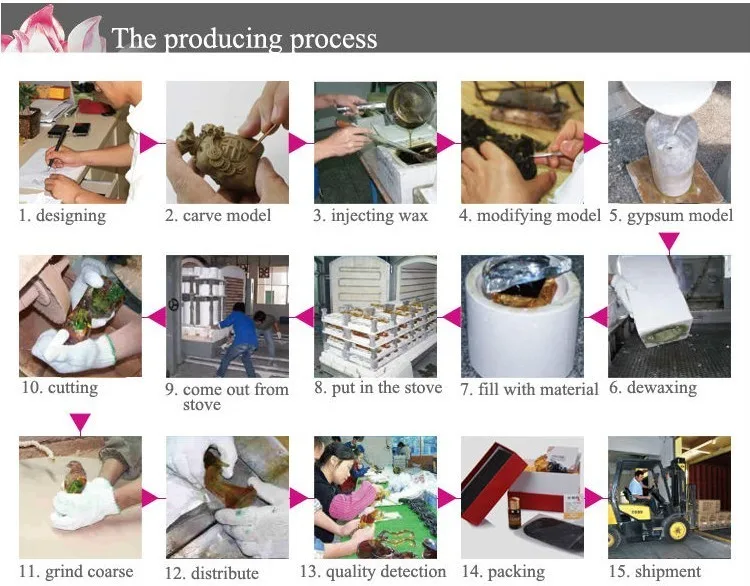 The producing process

1. designing

2. carve model

3. injecting wax

4. modifying model

5. gypsum model

10. cutting

9. come out from stove

8. put in the stove

7. fill with material

6. dewaxing

11. grind coarse

12. distribute

13. quality detection

14. packing

15. shipment