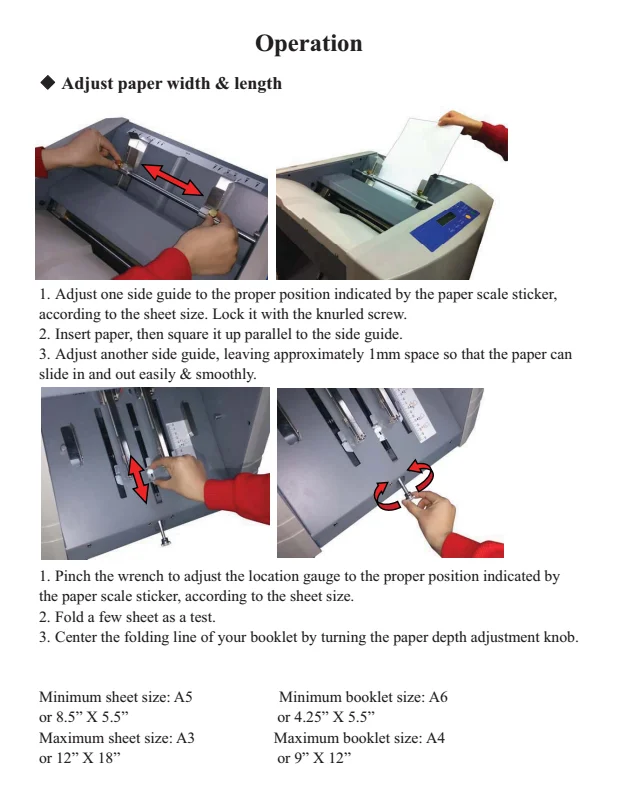 Operation

◆ Adjust paper width & length

1. Adjust one side guide to the proper position indicated by the paper scale sticker, according to the sheet size. Lock it with the knurled screw.
2. Insert paper, then square it up parallel to the side guide.
3. Adjust another side guide, leaving approximately 1mm space so that the paper can slide in and out easily & smoothly.

1. Pinch the wrench to adjust the location gauge to the proper position indicated by the paper scale sticker, according to the sheet size.
2. Fold a few sheet as a test.
3. Center the folding line of your booklet by turning the paper depth adjustment knob.

Minimum sheet size: A5
or 8.5” X 5.5”
Maximum sheet size: A3
or 12” X 18”

Minimum booklet size: A6
or 4.25” X 5.5”
Maximum booklet size: A4
or 9” X 12”