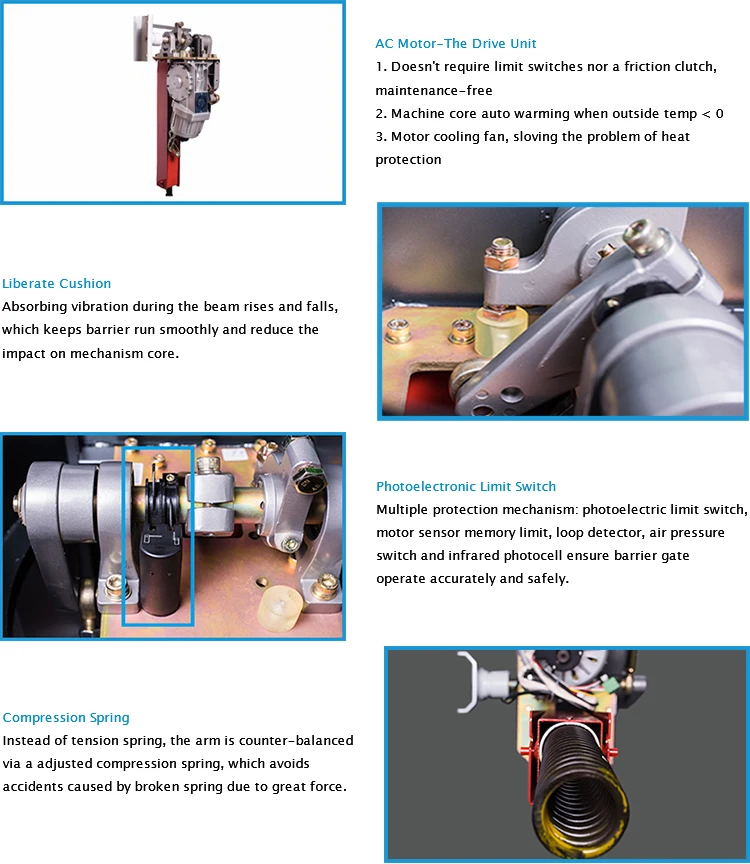 AC Motor-The Drive Unit
1. Doesn't require limit switches nor a friction clutch, maintenance-free
2. Machine core auto warming when outside temp < 0
3. Motor cooling fan, sloving the problem of heat protection

Liberate Cushion
Absorbing vibration during the beam rises and falls, which keeps barrier run smoothly and reduce the impact on mechanism core.

Photoelectronic Limit Switch
Multiple protection mechanism: photoelectric limit switch, motor sensor memory limit, loop detector, air pressure switch and infrared photocell ensure barrier gate operate accurately and safely.

Compression Spring
Instead of tension spring, the arm is counter-balanced via a adjusted compression spring, which avoids accidents caused by broken spring due to great force.