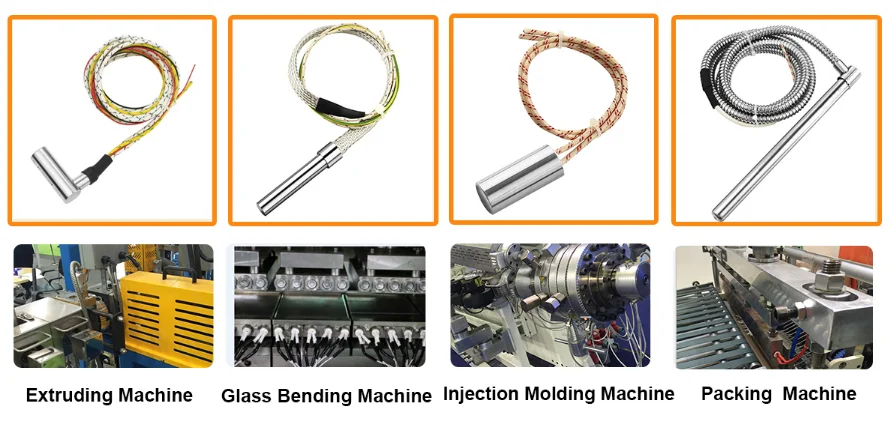 Extruding Machine

Glass Bending Machine

Injection Molding Machine

Packing  Machine