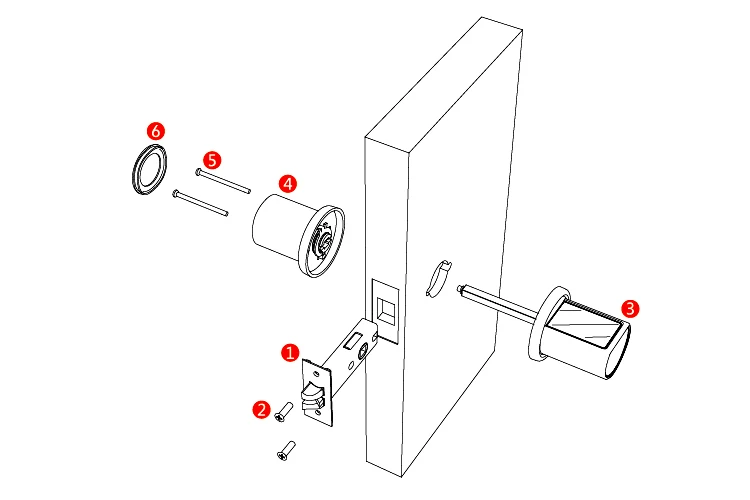 6
5
4
3
1
2