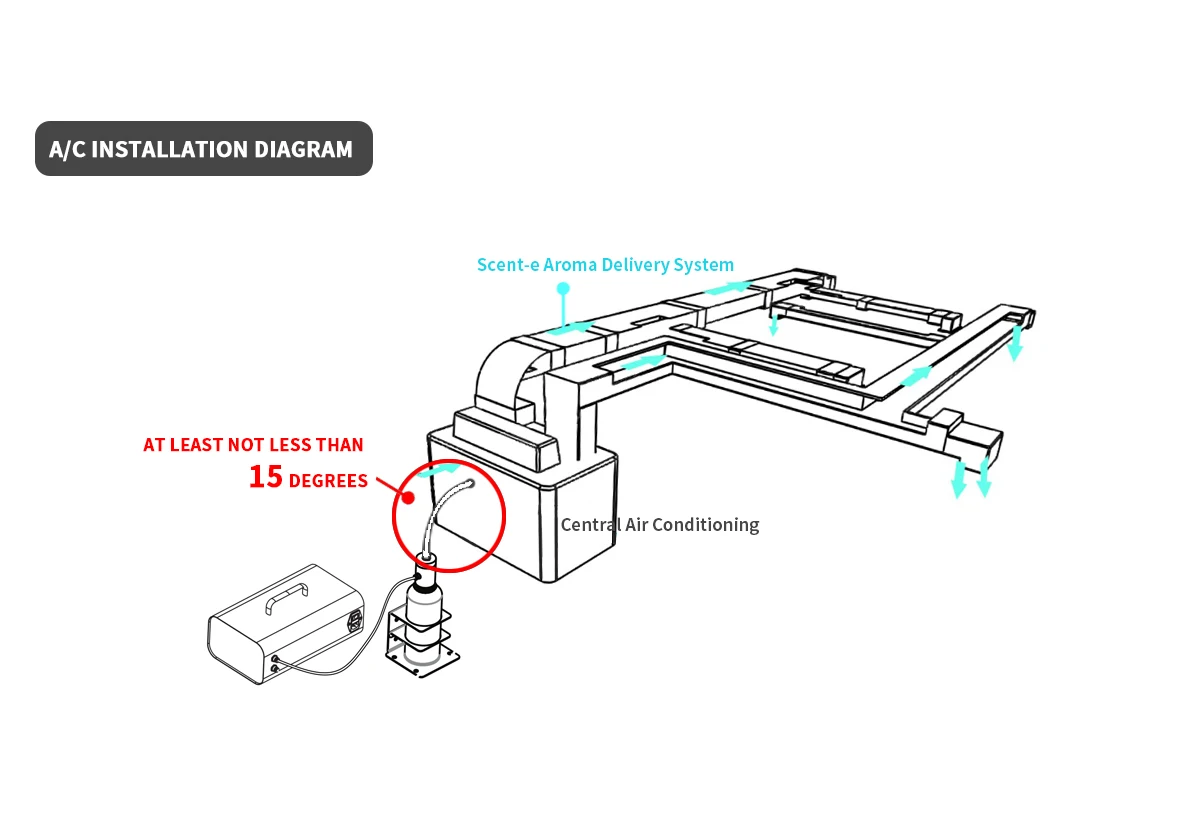 A/C INSTALLATION DIAGRAM

Scent-e Aroma Delivery System

AT LEAST NOT LESS THAN
15 DEGREES

Central Air Conditioning