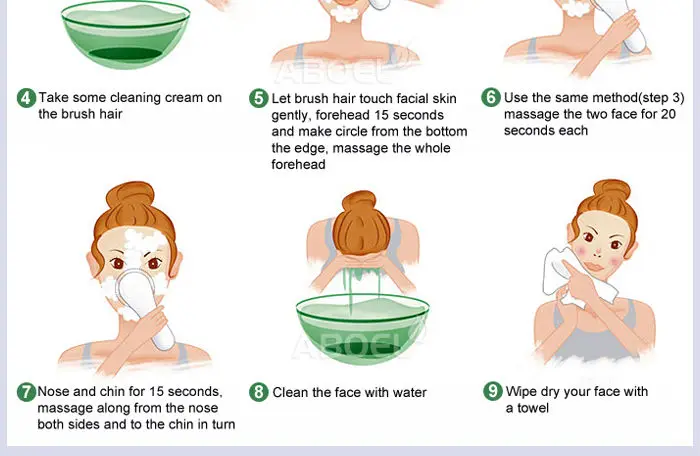 ABOEL

4 Take some cleaning cream on the brush hair

5 Let brush hair touch facial skin gently, forehead 15 seconds and make circle from the bottom the edge, massage the whole forehead

6 Use the same method(step 3) massage the two face for 20 seconds each

ABOEL

7 Nose and chin for 15 seconds, massage along from the nose both sides and to the chin in turn

8 Clean the face with water

9 Wipe dry your face with a towel