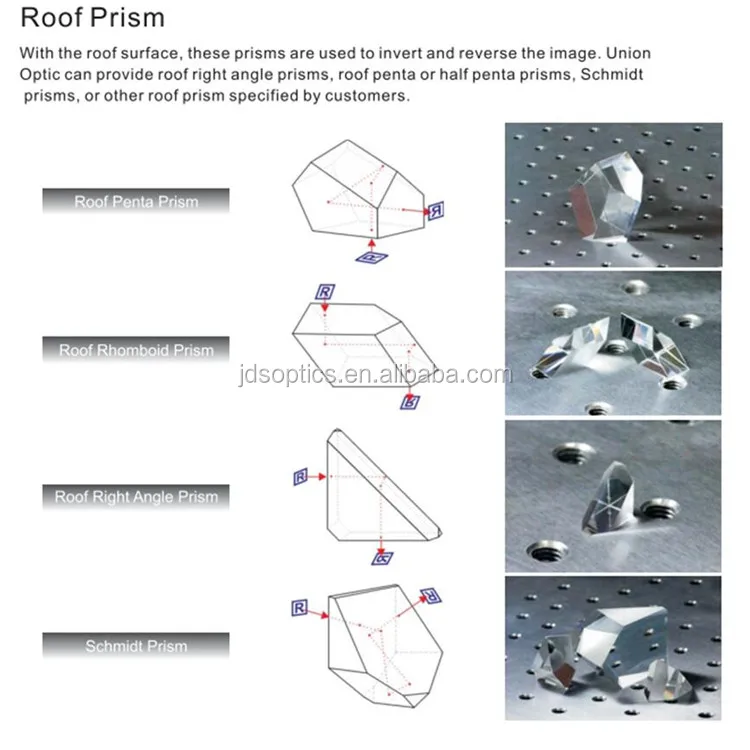 Roof Prism

With the roof surface, these prisms are used to invert and reverse the image. Union Optic can provide roof right angle prisms, roof penta or half penta prisms, Schmidt prisms, or other roof prism specified by customers.

Roof Penta Prism

R

R

Roof Rhomboid Prism

R

R

jdsoptics.en.alibaba.com

Roof Right Angle Prism

R

R

Schmidt Prism

R

R