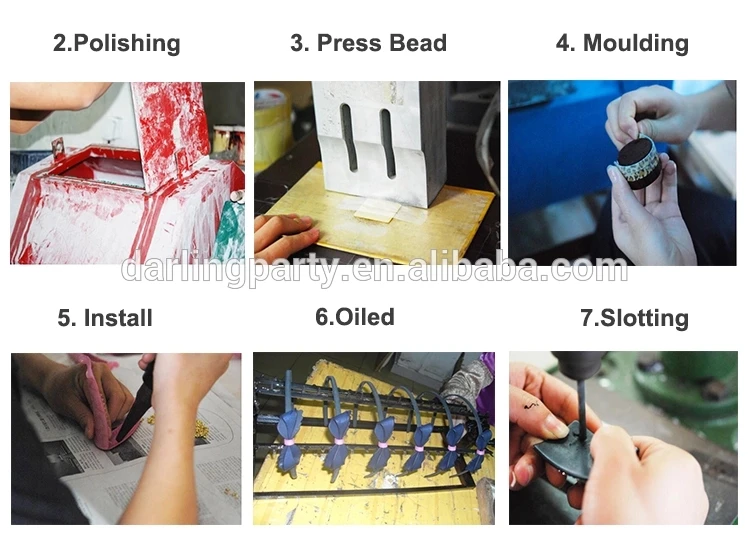 2.Polishing

3. Press Bead

4. Moulding

darlingparty.en.alibaba.com

5. Install

6.Oiled

7.Slotting