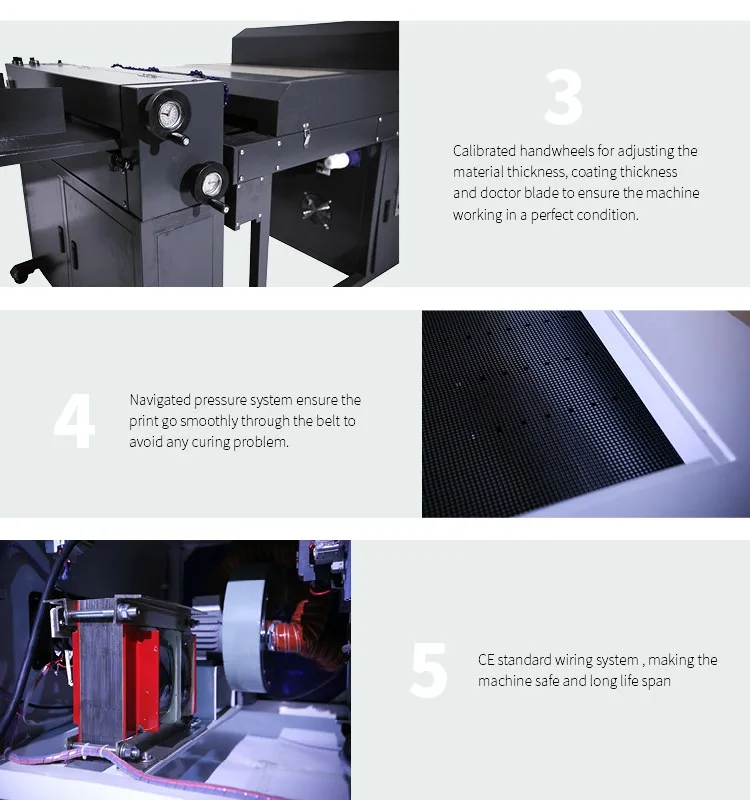 3

Calibrated handwheels for adjusting the material thickness, coating thickness and doctor blade to ensure the machine working in a perfect condition.

4

Navigated pressure system ensure the print go smoothly through the belt to avoid any curing problem.

5

CE standard wiring system , making the machine safe and long life span