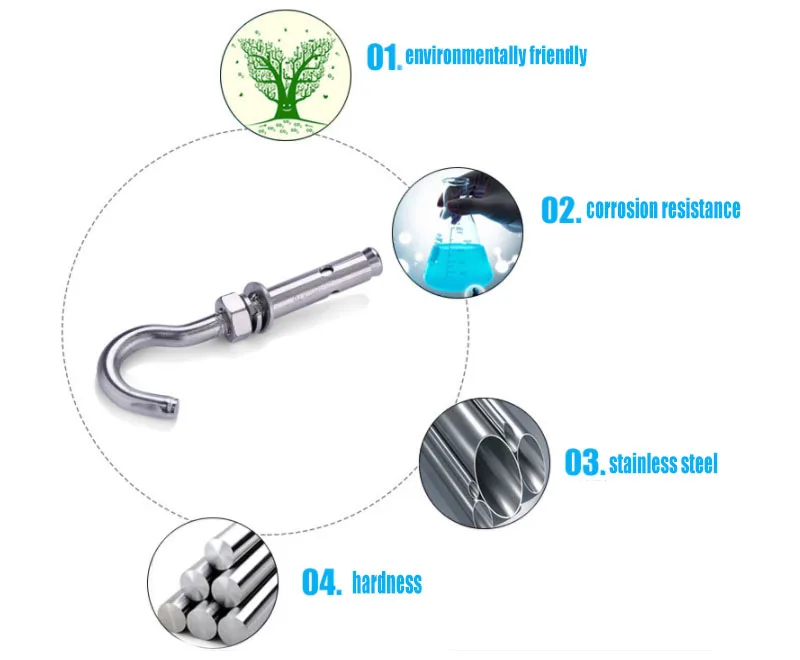 01. environmentally friendly

02. corrosion resistance

03. stainless steel

04. hardness