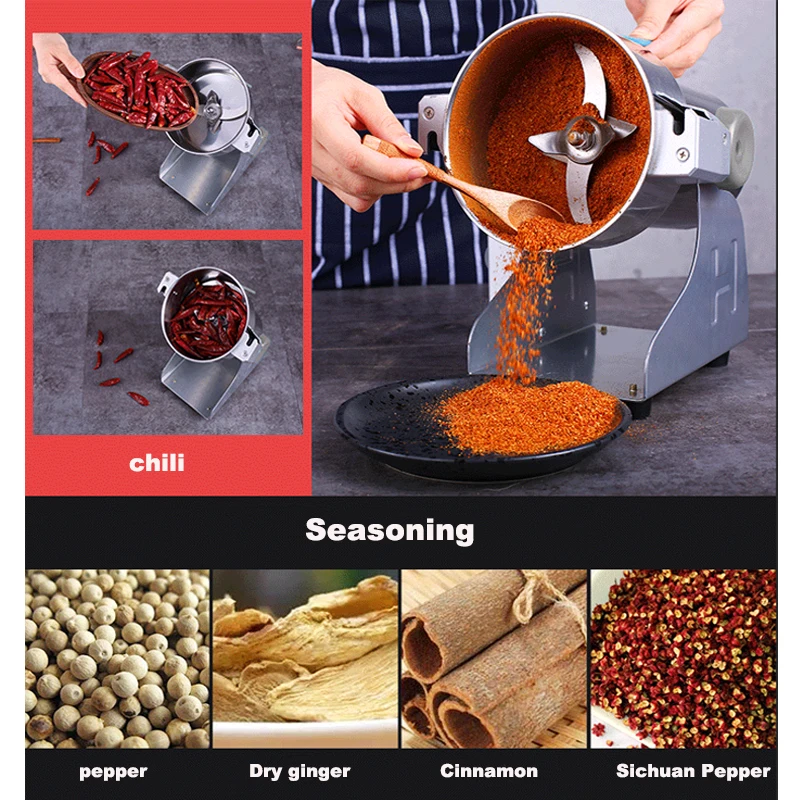 chili

Seasoning

pepper

Dry ginger

Cinnamon

Sichuan Pepper