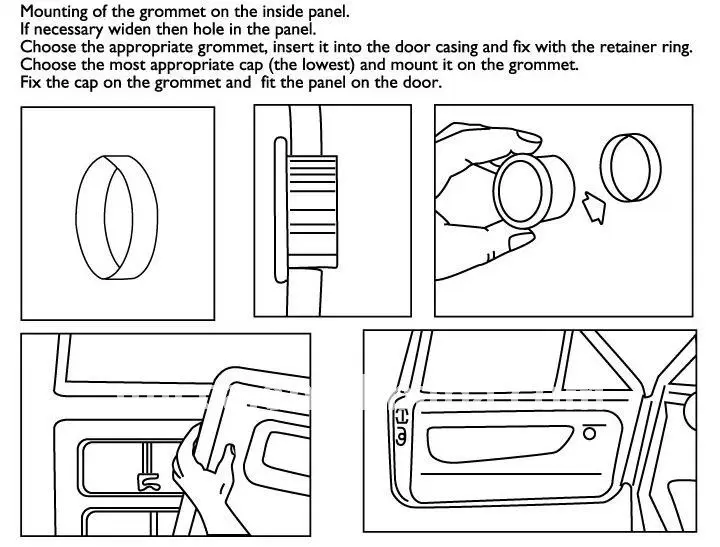 Mounting of the grommet on the inside panel.
If necessary widen then hole in the panel.
Choose the appropriate grommet, insert it into the door casing and fix with the retainer ring.
Choose the most appropriate cap (the lowest) and mount it on the grommet.
Fix the cap on the grommet and fit the panel on the door.