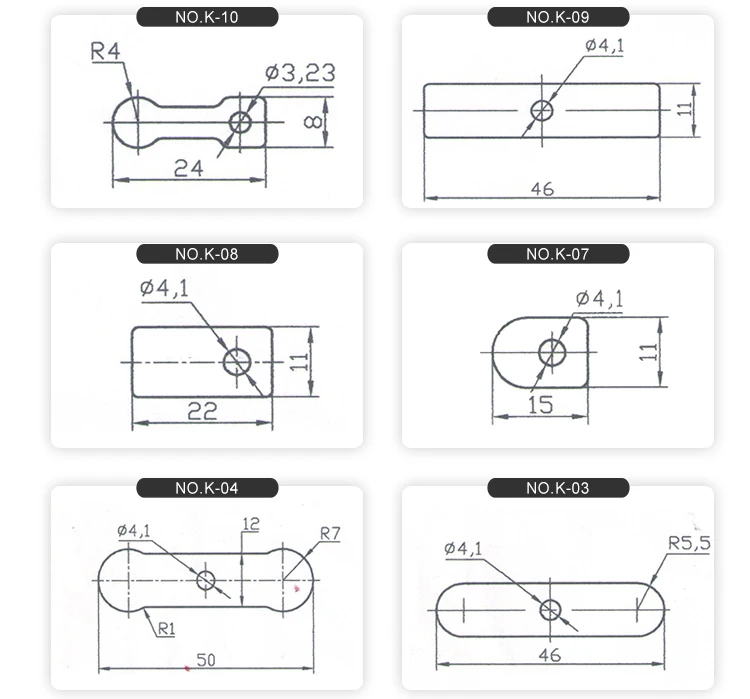 NO.K-10

R4

ø3,23

8

24

NO.K-09

ø4,1

11

46

NO.K-08

ø4,1

11

22

NO.K-07

ø4,1

11

15

NO.K-04

ø4,1

12

R7

R1

50

NO.K-03

ø4,1

R5,5

46