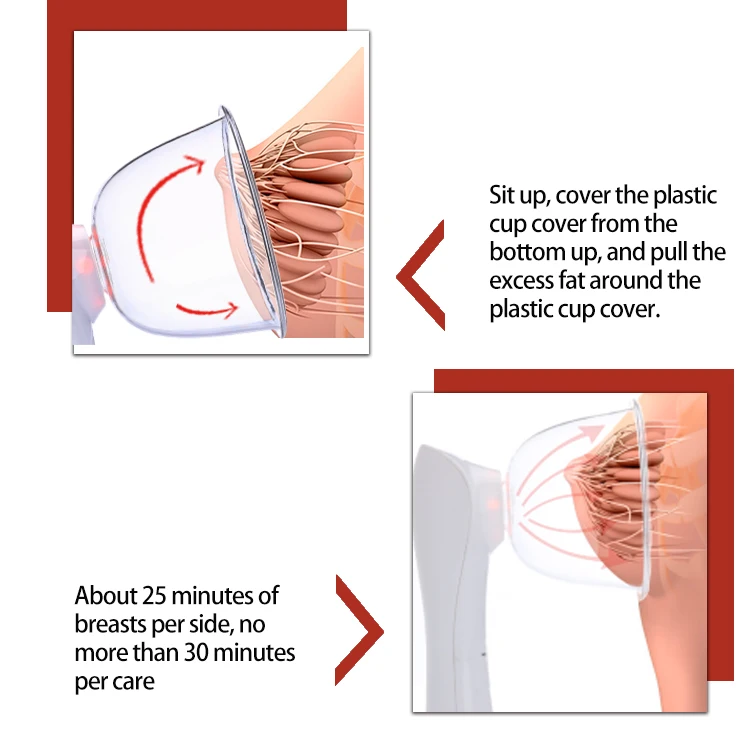 Sit up, cover the plastic cup cover from the bottom up, and pull the excess fat around the plastic cup cover.

About 25 minutes of breasts per side, no more than 30 minutes per care