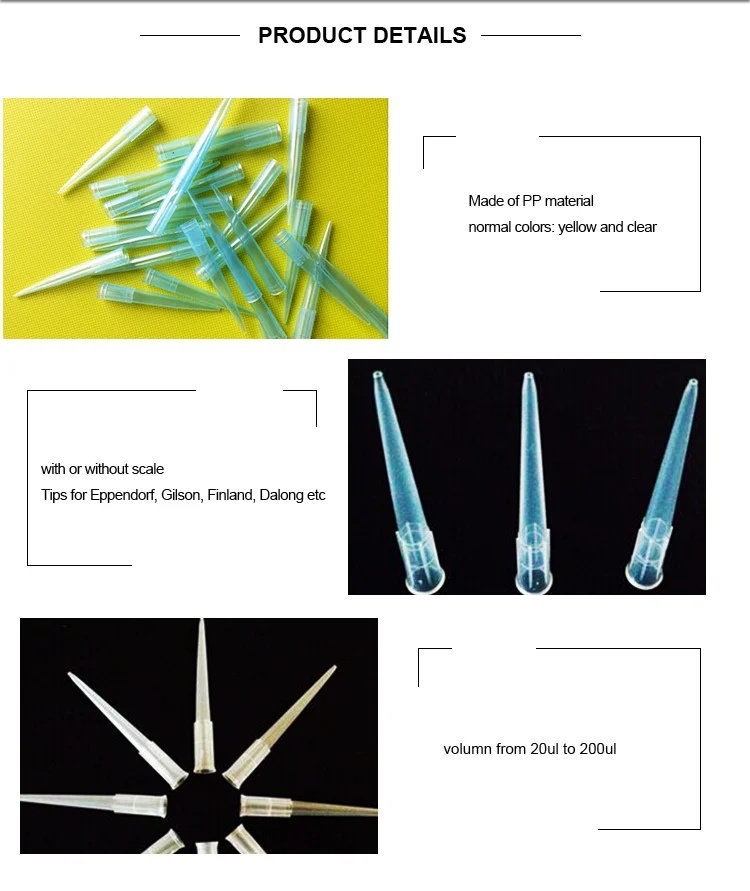 PRODUCT DETAILS

Made of PP material
normal colors: yellow and clear

with or without scale
Tips for Eppendorf, Gilson, Finland, Dalong etc

volumn from 20ul to 200ul