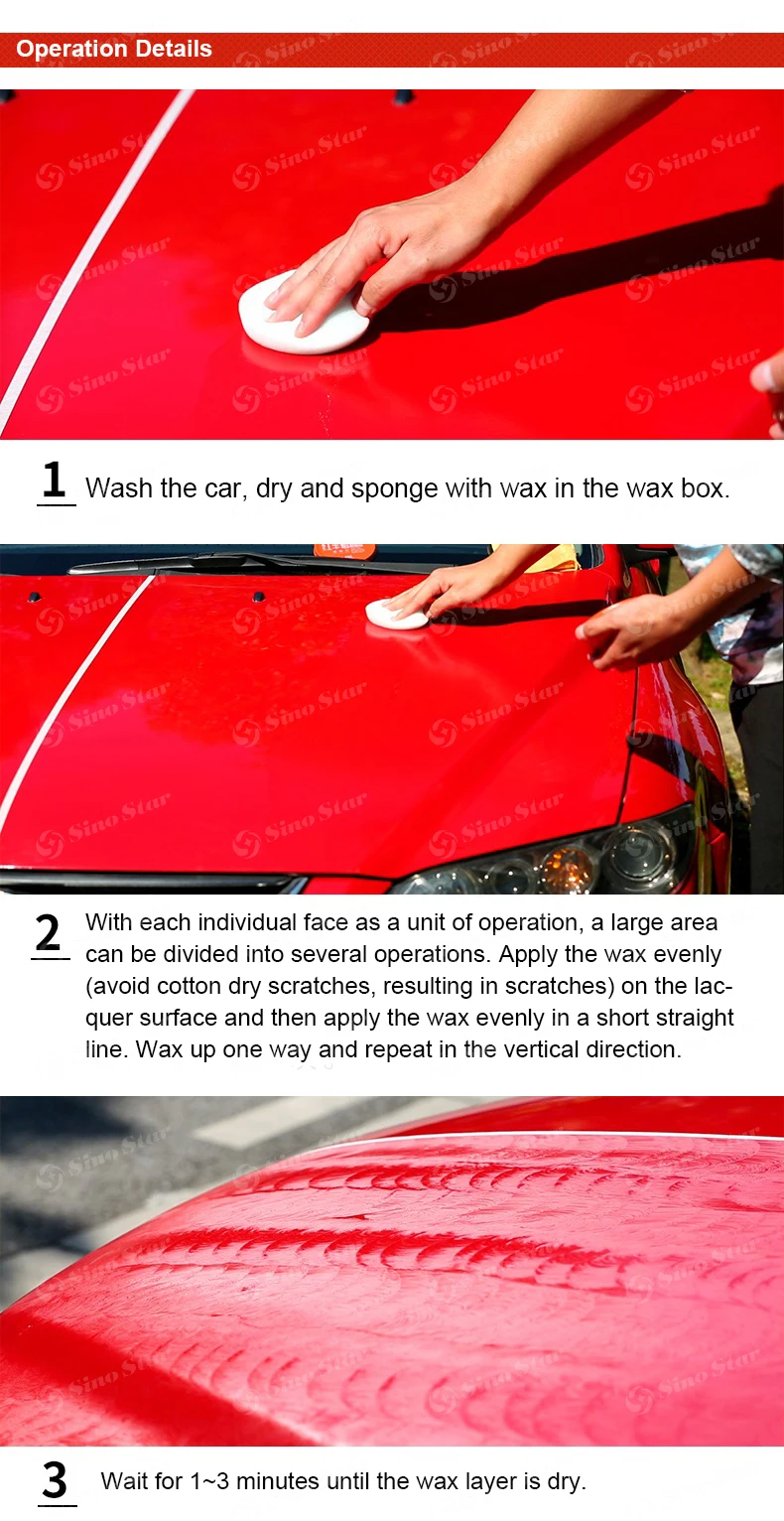 Operation Details

Sino Star

1 Wash the car, dry and sponge with wax in the wax box.

2 With each individual face as a unit of operation, a large area can be divided into several operations. Apply the wax evenly (avoid cotton dry scratches, resulting in scratches) on the lacquer surface and then apply the wax evenly in a short straight line. Wax up one way and repeat in the vertical direction.

3 Wait for 1~3 minutes until the wax layer is dry.