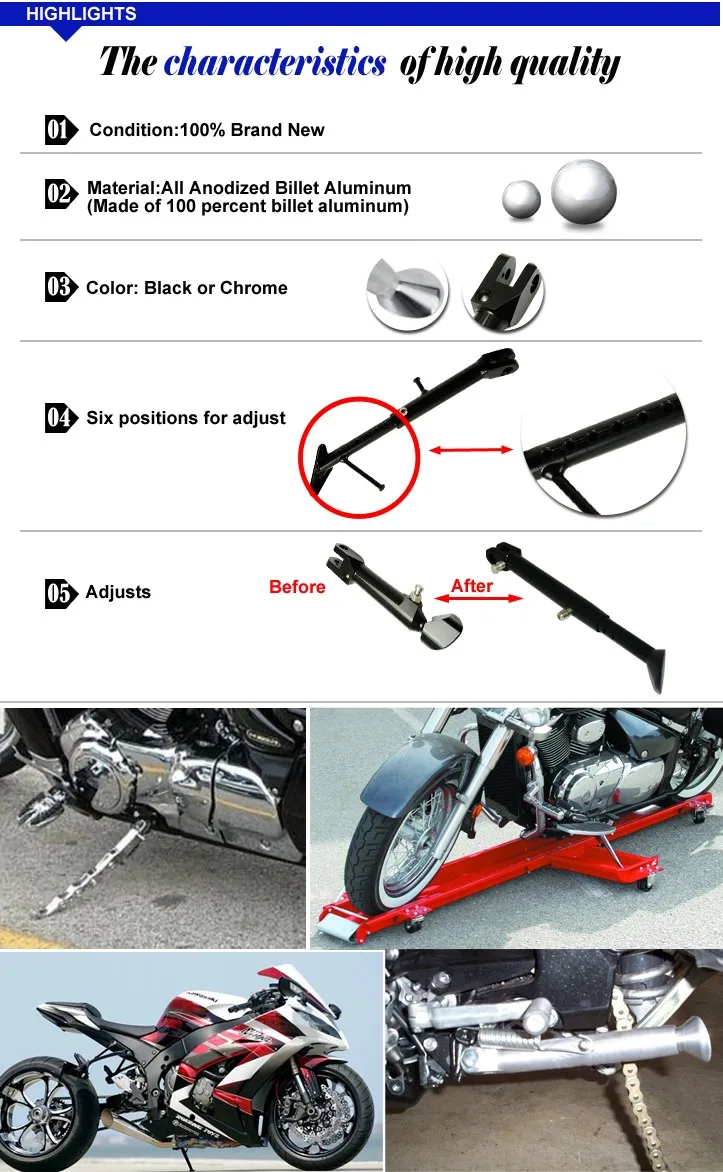 HIGHLIGHTS

The characteristics of high quality

01 Condition:100% Brand New

02 Material:All Anodized Billet Aluminum (Made of 100 percent billet aluminum)

03 Color: Black or Chrome

04 Six positions for adjust

05 Adjusts

Before

After