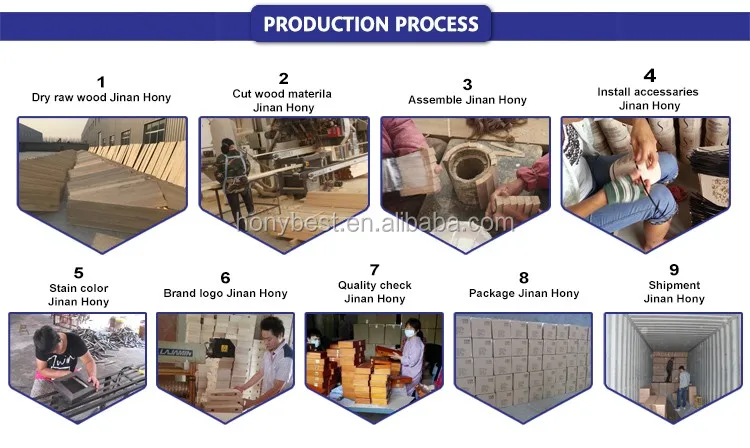 PRODUCTION PROCESS

1
Dry raw wood Jinan Hony

2
Cut wood materila
Jinan Hony

3
Assemble Jinan Hony

4
Install accessaries
Jinan Hony

honybest.en.alibaba.com

5
Stain color
Jinan Hony

6
Brand logo Jinan Hony

7
Quality check
Jinan Hony

8
Package Jinan Hony

9
Shipment
Jinan Hony