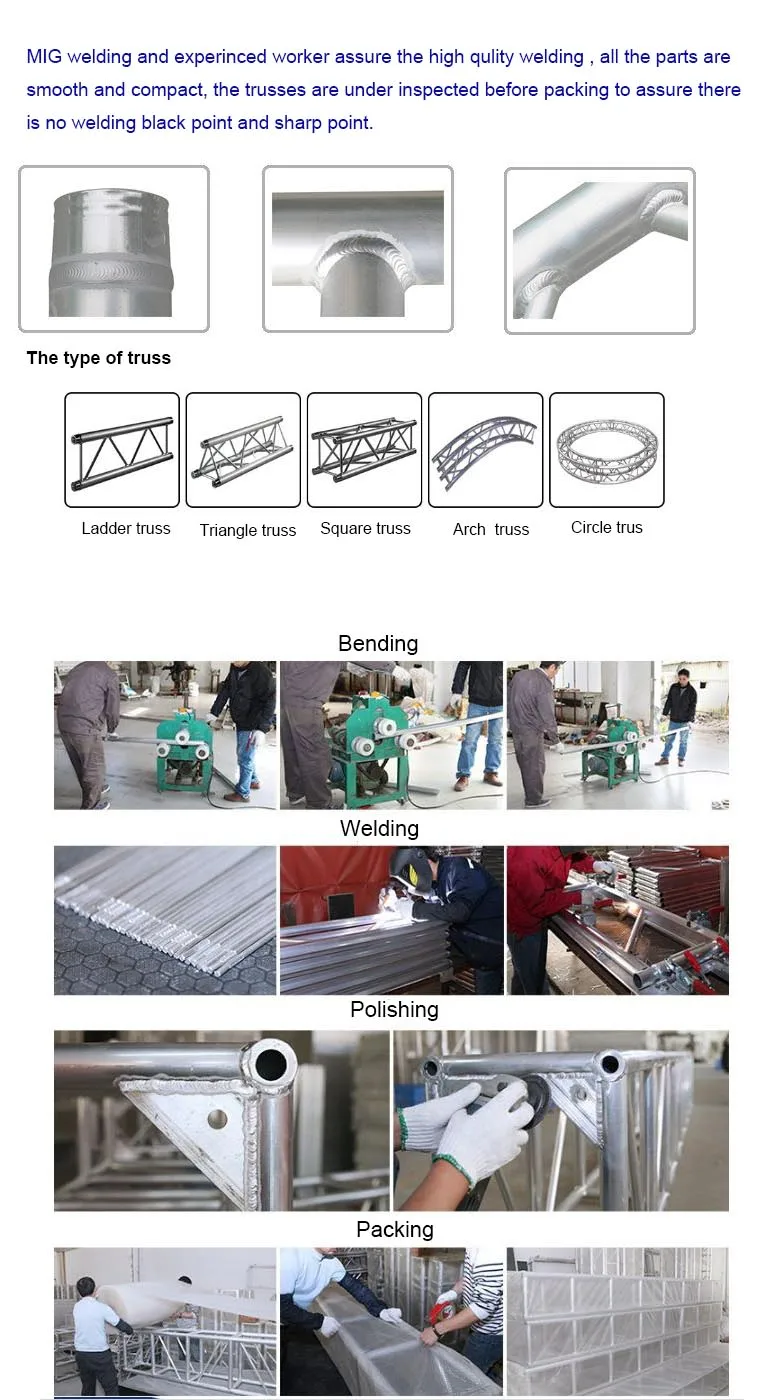 MIG welding and experinced worker assure the high qulity welding , all the parts are smooth and compact, the trusses are under inspected before packing to assure there is no welding black point and sharp point.

The type of truss

Ladder truss
Triangle truss
Square truss
Arch truss
Circle trus

Bending

Welding

Polishing

Packing