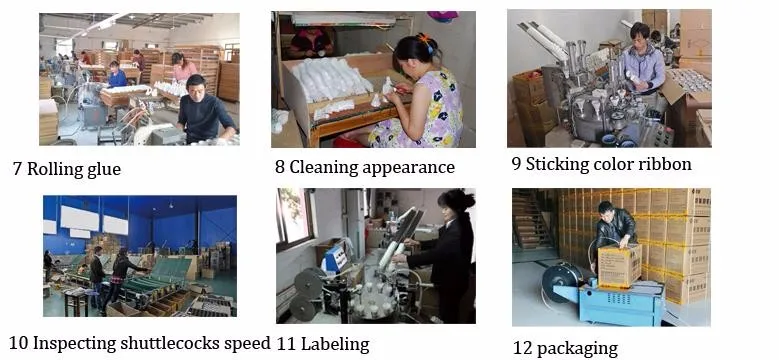 7 Rolling glue

8 Cleaning appearance

9 Sticking color ribbon

10 Inspecting shuttlecocks speed

11 Labeling

12 packaging