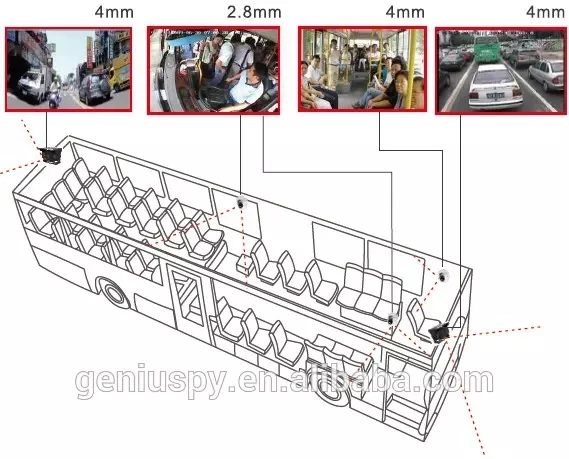 4mm 2.8mm 4mm 4mm

geniuspy.en.alibaba.com