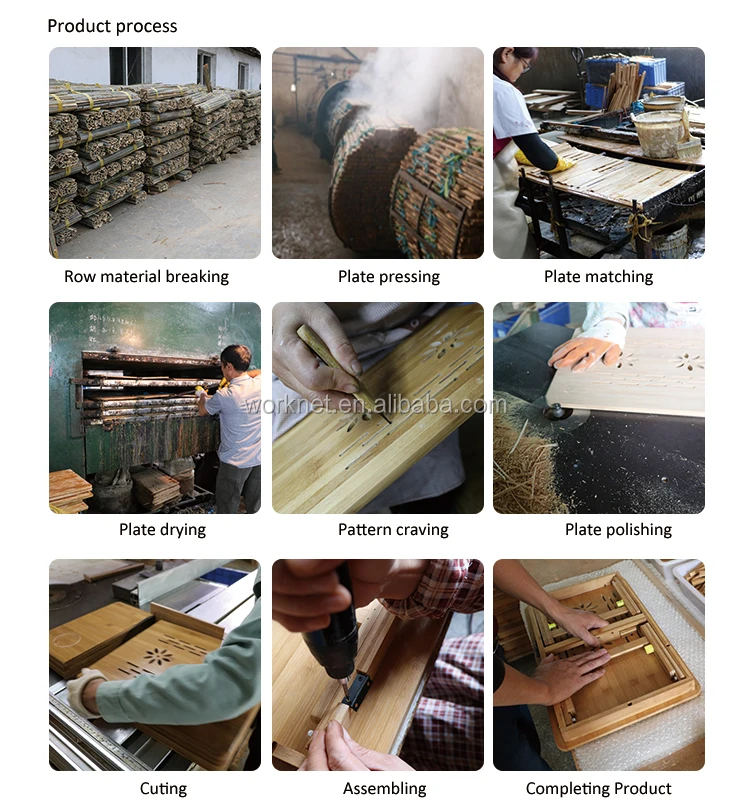 Product process

Row material breaking

Plate pressing

Plate matching

worknet.en.alibaba.com

Plate drying

Pattern craving

Plate polishing

Cuting

Assembling

Completing Product