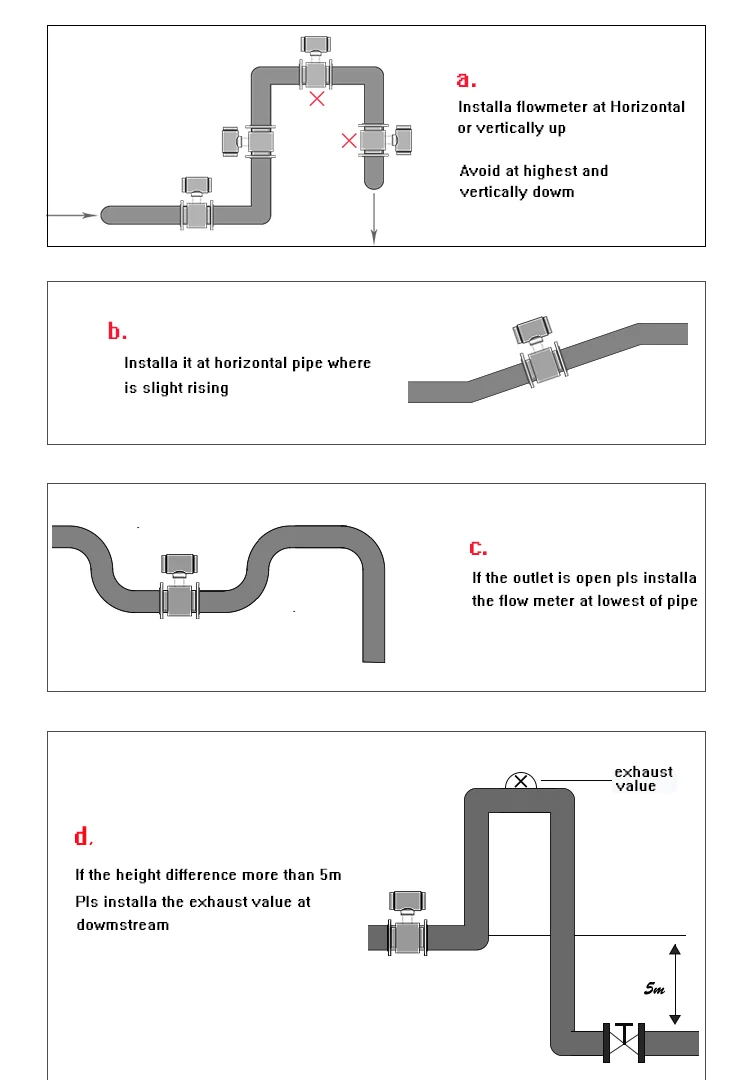 a.

Installa flowmeter at Horizontal or vertically up

Avoid at highest and vertically dowm

b.

Installa it at horizontal pipe where is slight rising

c.

If the outlet is open pls installa the flow meter at lowest of pipe

d.

If the height difference more than 5m
Pls installa the exhaust value at dowmstream

exhaust value

5m