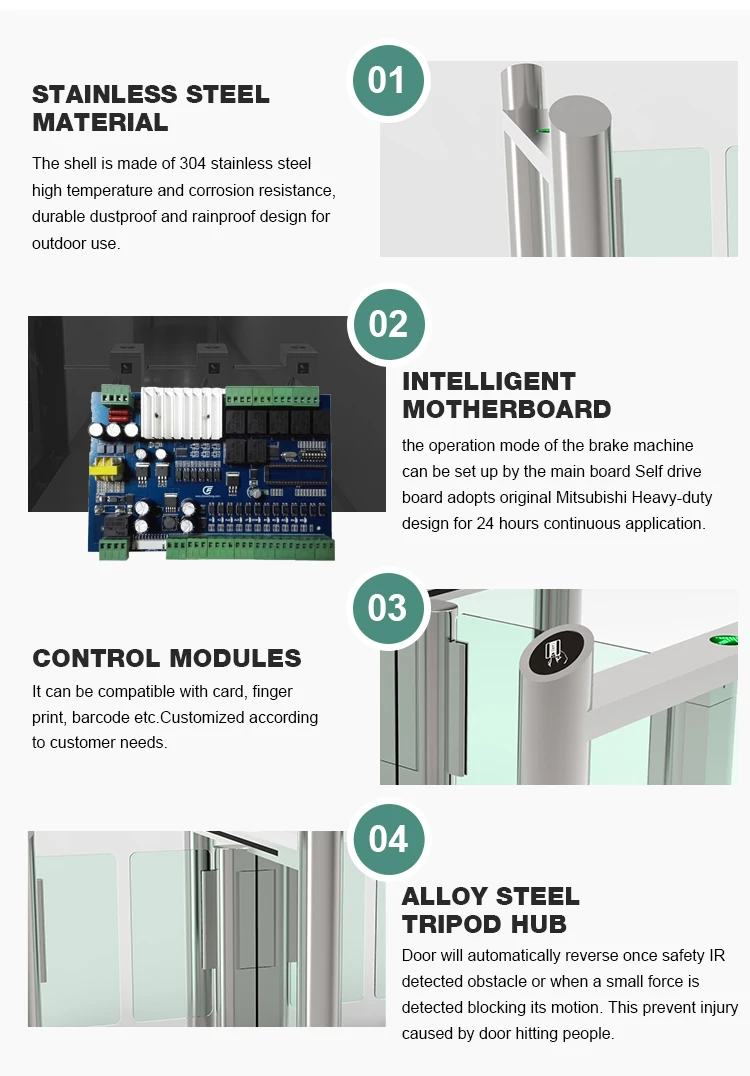 01

STAINLESS STEEL MATERIAL

The shell is made of 304 stainless steel high temperature and corrosion resistance, durable dustproof and rainproof design for outdoor use.

02

INTELLIGENT MOTHERBOARD

the operation mode of the brake machine can be set up by the main board Self drive board adopts original Mitsubishi Heavy-duty design for 24 hours continuous application.

03

CONTROL MODULES

It can be compatible with card, finger print, barcode etc.Customized according to customer needs.

04

ALLOY STEEL TRIPOD HUB

Door will automatically reverse once safety IR detected obstacle or when a small force is detected blocking its motion. This prevent injury caused by door hitting people.