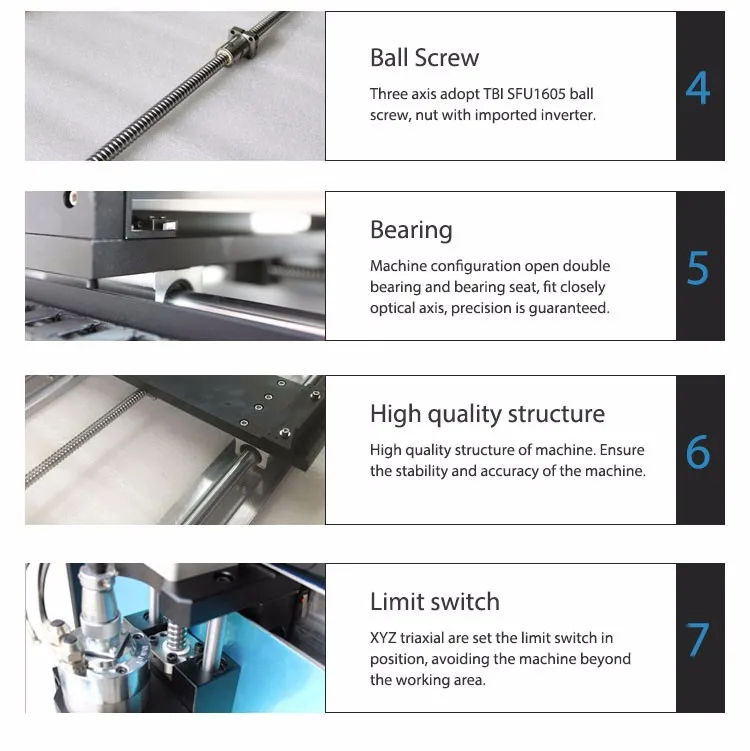 Ball Screw

Three axis adopt TBI SFU1605 ball screw, nut with imported inverter.

4

Bearing

Machine configuration open double bearing and bearing seat, fit closely optical axis, precision is guaranteed.

5

High quality structure

High quality structure of machine. Ensure the stability and accuracy of the machine.

6

Limit switch

XYZ triaxial are set the limit switch in position, avoiding the machine beyond the working area.

7