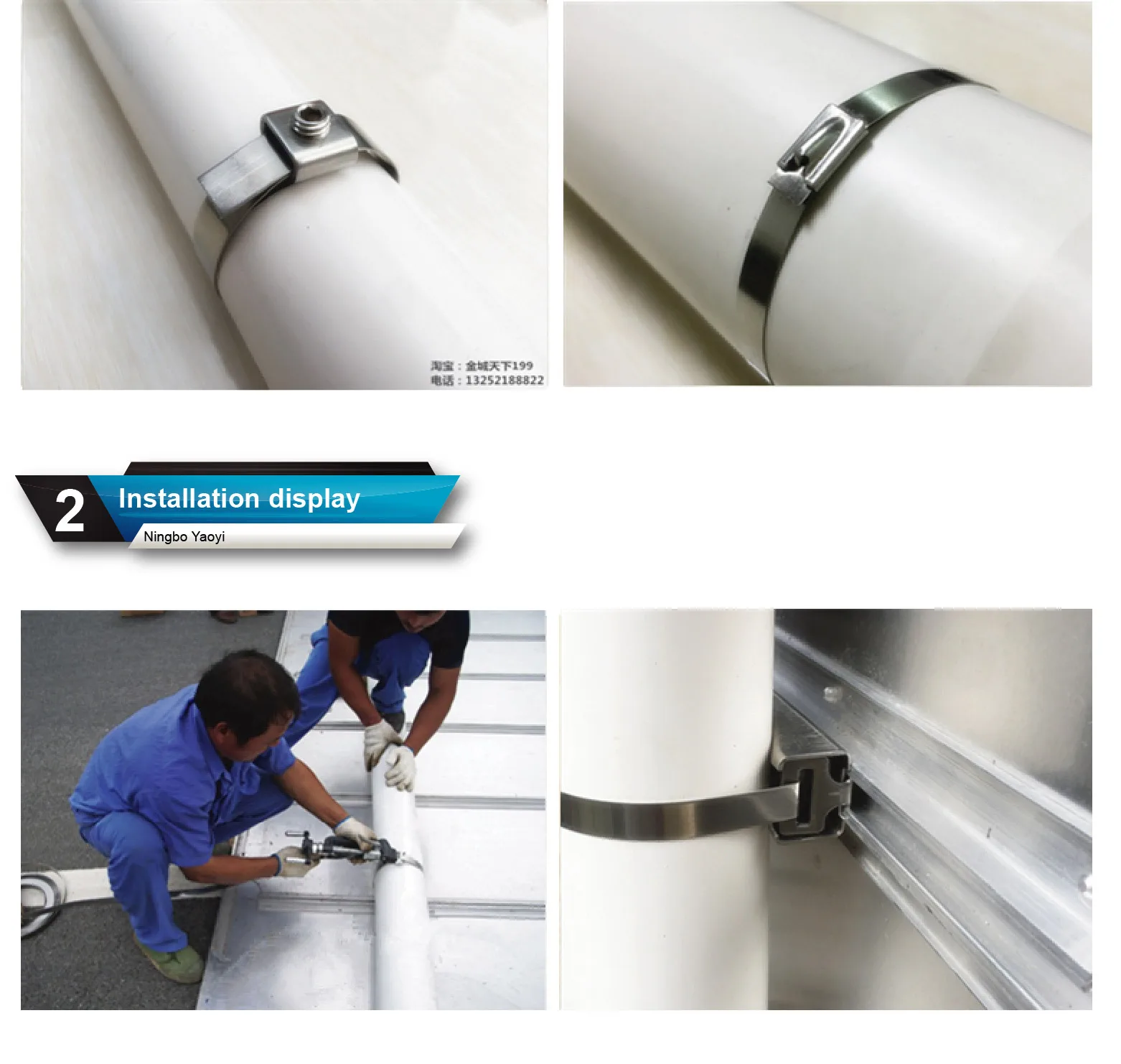 淘宝：金城天下199
电话：13252188822

2 Installation display

Ningbo Yaoyi