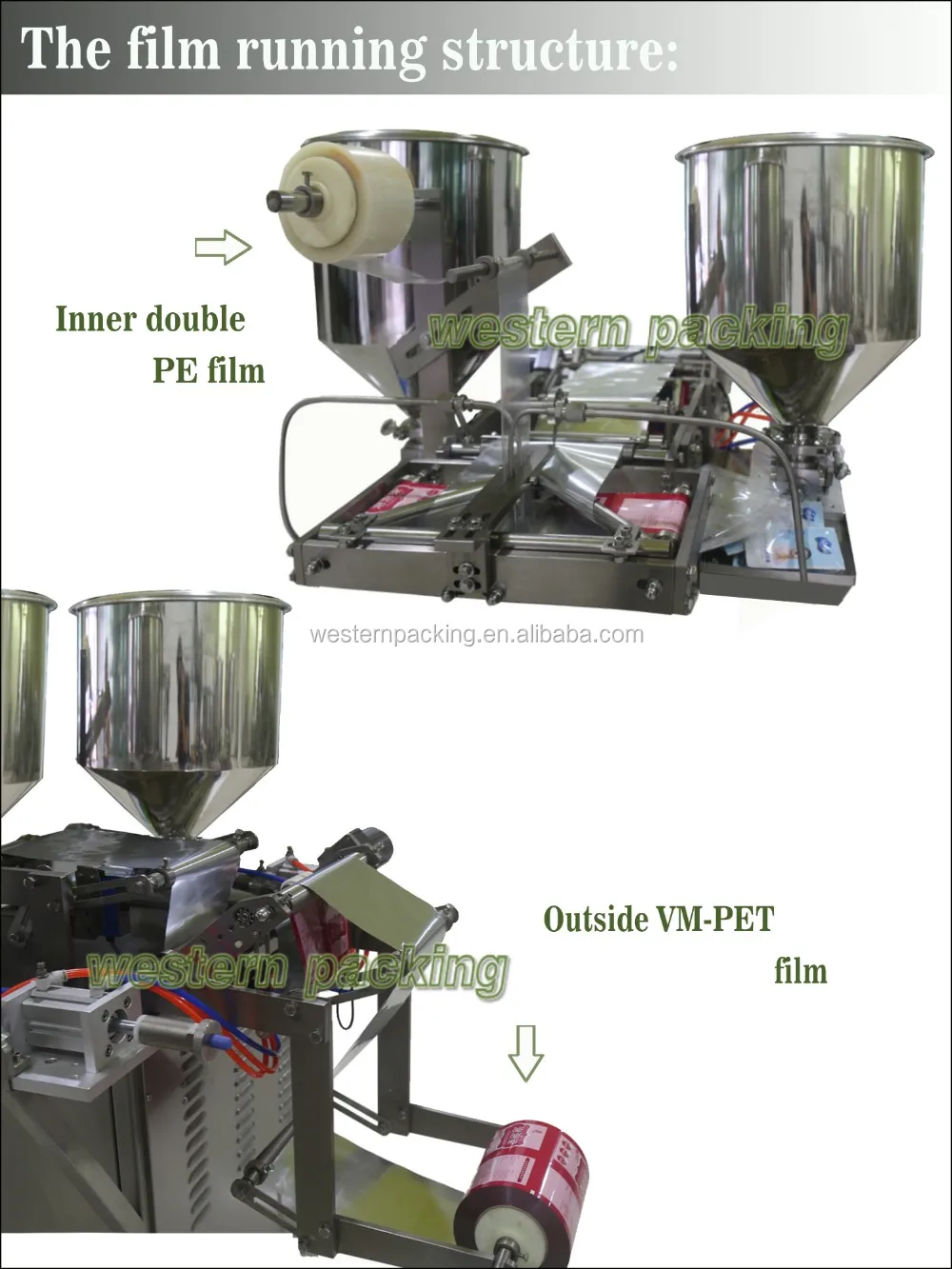 The film running structure:

Inner double PE film

western packing

westernpacking.en.alibaba.com

Outside VM-PET film

western packing