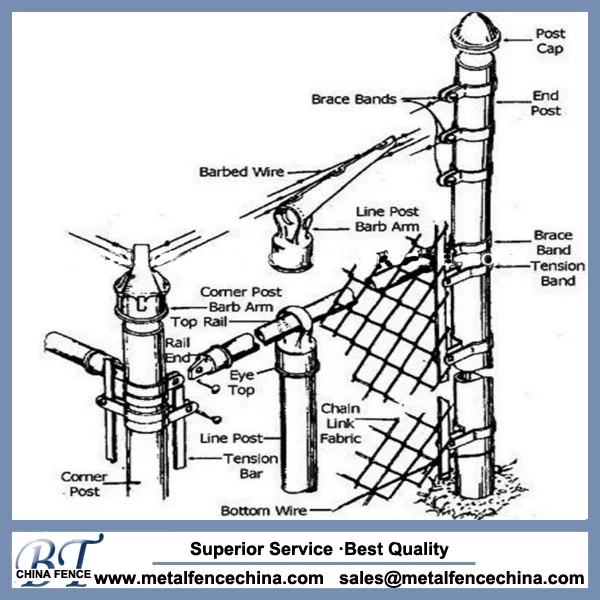 Post Cap

Brace Bands

End Post

Barbed Wire

Line Post Barb Arm

Brace Band

Tension Band

Corner Post Barb Arm

Top Rail

Rail End

Eye Top

Chain Link Fabric

Line Post

Tension Bar

Corner Post

Bottom Wire

BT CHINA FENCE

Superior Service ·Best Quality

www.metalfencechina.com sales@metalfencechina.com