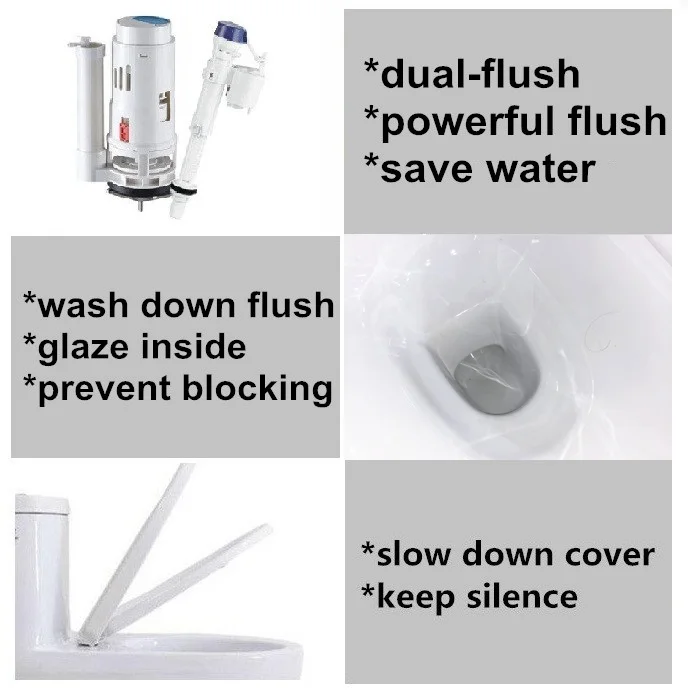 *dual-flush
*powerful flush
*save water

*wash down flush
*glaze inside
*prevent blocking

*slow down cover
*keep silence