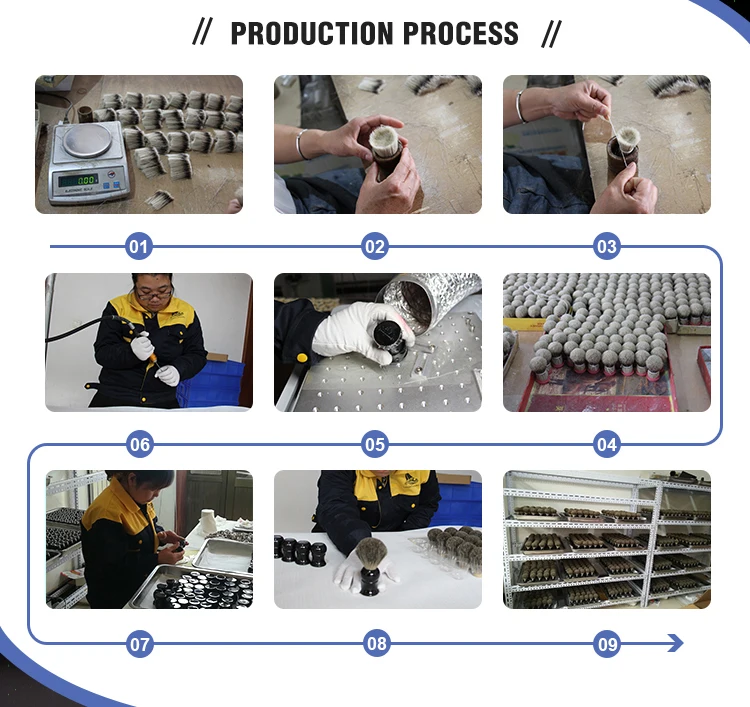 // PRODUCTION PROCESS //

0.00

ELECTRONIC SCALE

01

02

03

06

05

04

07

08

09