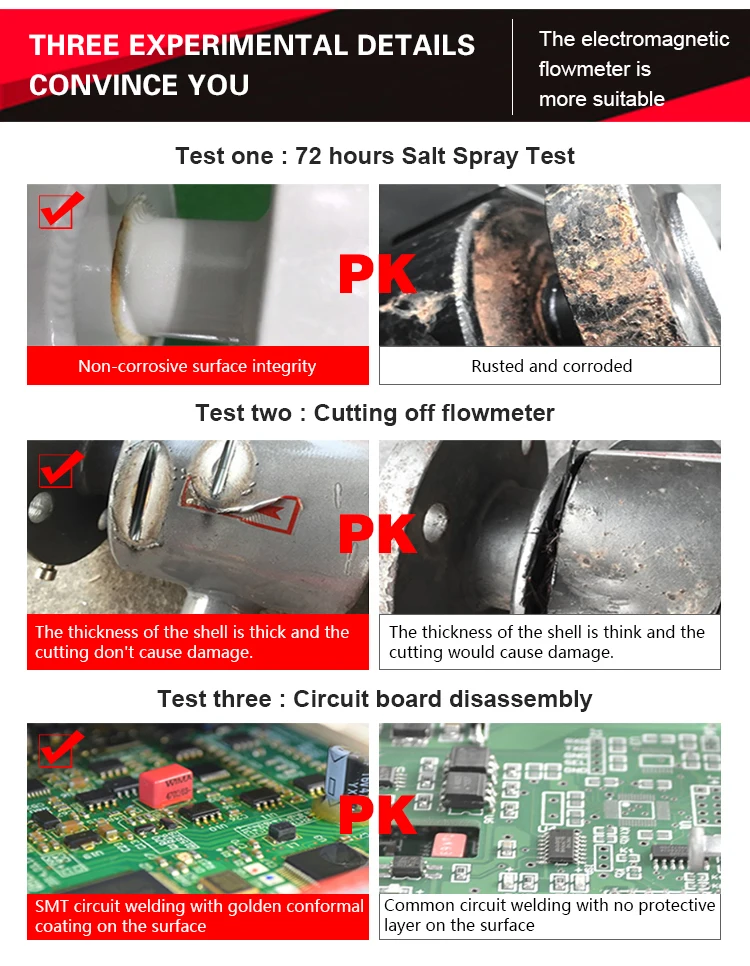 THREE EXPERIMENTAL DETAILS CONVINCE YOU

The electromagnetic flowmeter is more suitable

Test one : 72 hours Salt Spray Test

PK

Non-corrosive surface integrity

Rusted and corroded

Test two : Cutting off flowmeter

PK

The thickness of the shell is thick and the cutting don't cause damage.

The thickness of the shell is think and the cutting would cause damage.

Test three : Circuit board disassembly

PK

SMT circuit welding with golden conformal coating on the surface

Common circuit welding with no protective layer on the surface