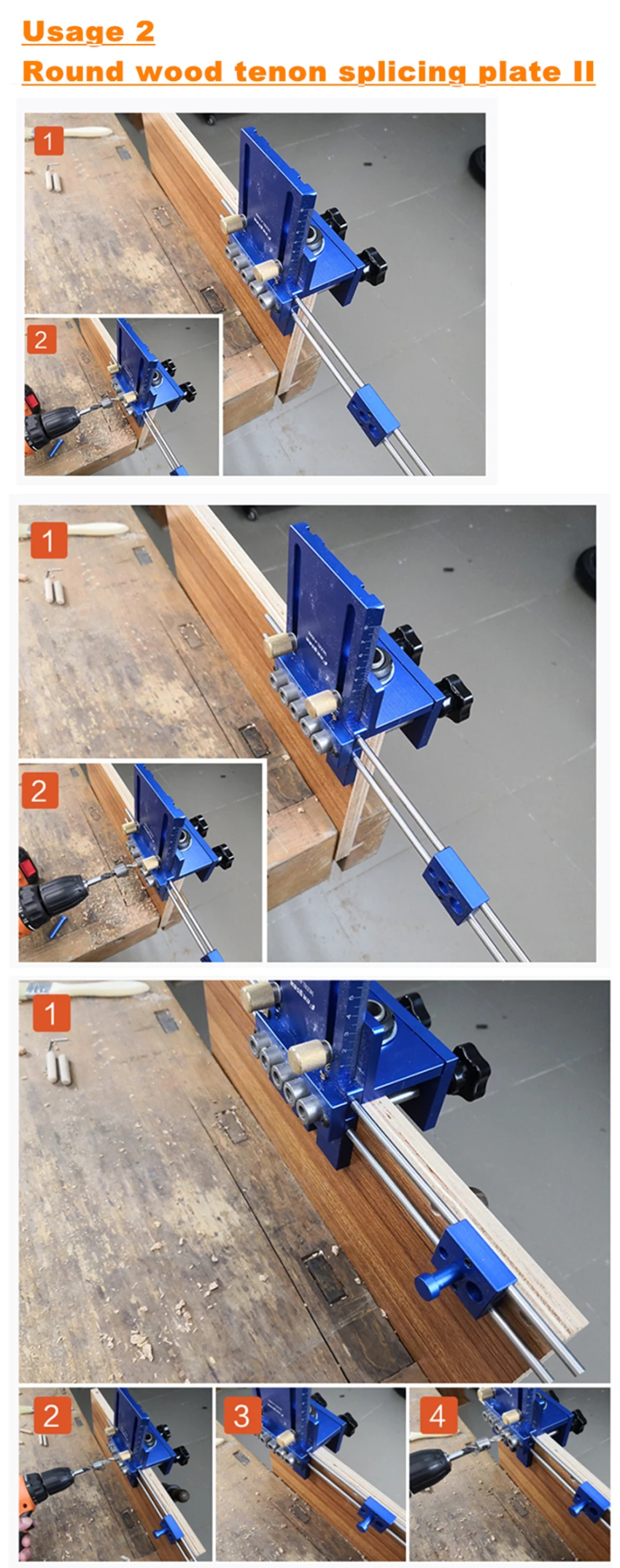 Usage 2
Round wood tenon splicing plate II

1

2

1

2

1

2

3

4