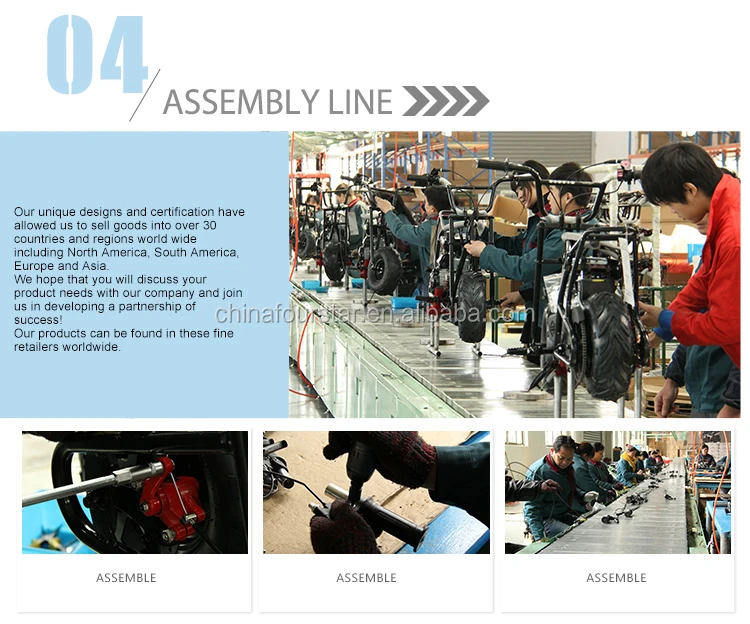 04

ASSEMBLY LINE

Our unique designs and certification have allowed us to sell goods into over 30 countries and regions world wide including North America, South America, Europe and Asia.
We hope that you will discuss your product needs with our company and join us in developing a partnership of success!
Our products can be found in these fine retailers worldwide.

chinafourstar.en.alibaba.com

ASSEMBLE

ASSEMBLE

ASSEMBLE