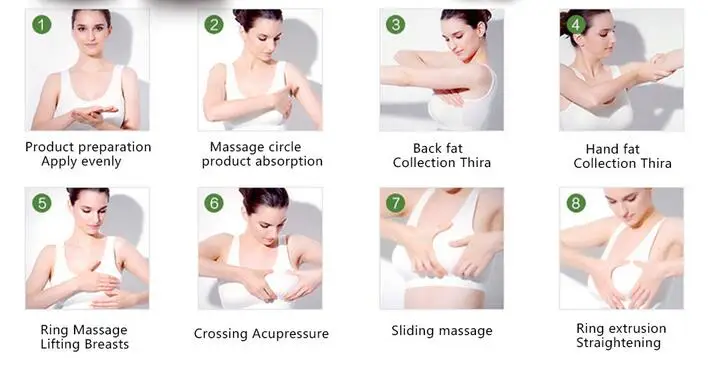 1
Product preparation
Apply evenly

2
Massage circle
product absorption

3
Back fat
Collection Thira

4
Hand fat
Collection Thira

5
Ring Massage
Lifting Breasts

6
Crossing Acupressure

7
Sliding massage

8
Ring extrusion
Straightening