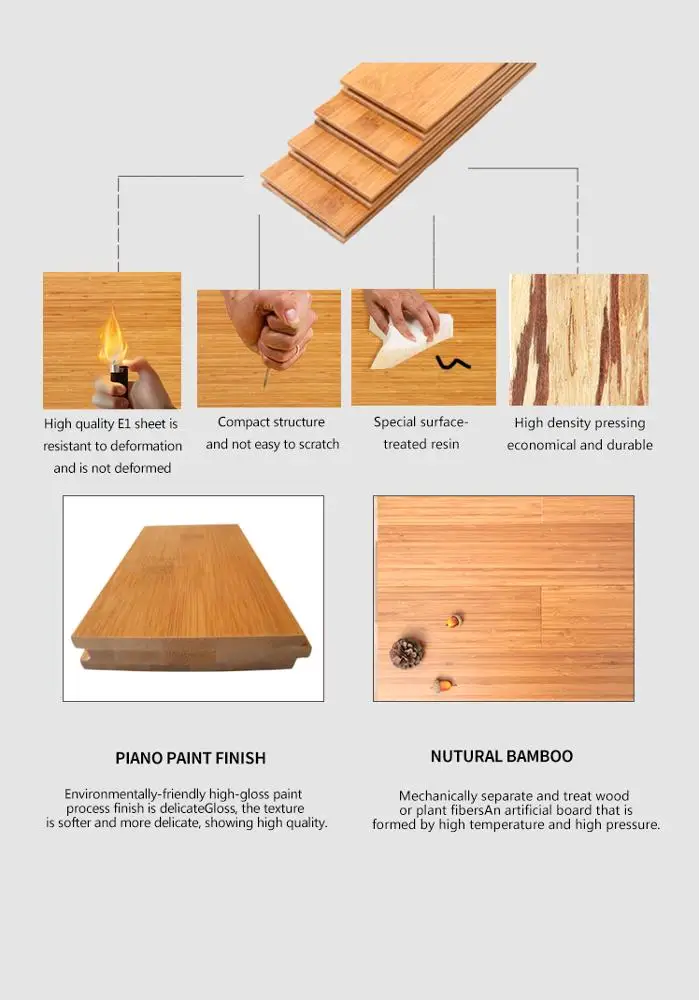 High quality E1 sheet is resistant to deformation and is not deformed

Compact structure and not easy to scratch

Special surface-treated resin

High density pressing economical and durable

PIANO PAINT FINISH

Environmentally-friendly high-gloss paint process finish is delicateGloss, the texture is softer and more delicate, showing high quality.

NUTURAL BAMBOO

Mechanically separate and treat wood or plant fibersAn artificial board that is formed by high temperature and high pressure.