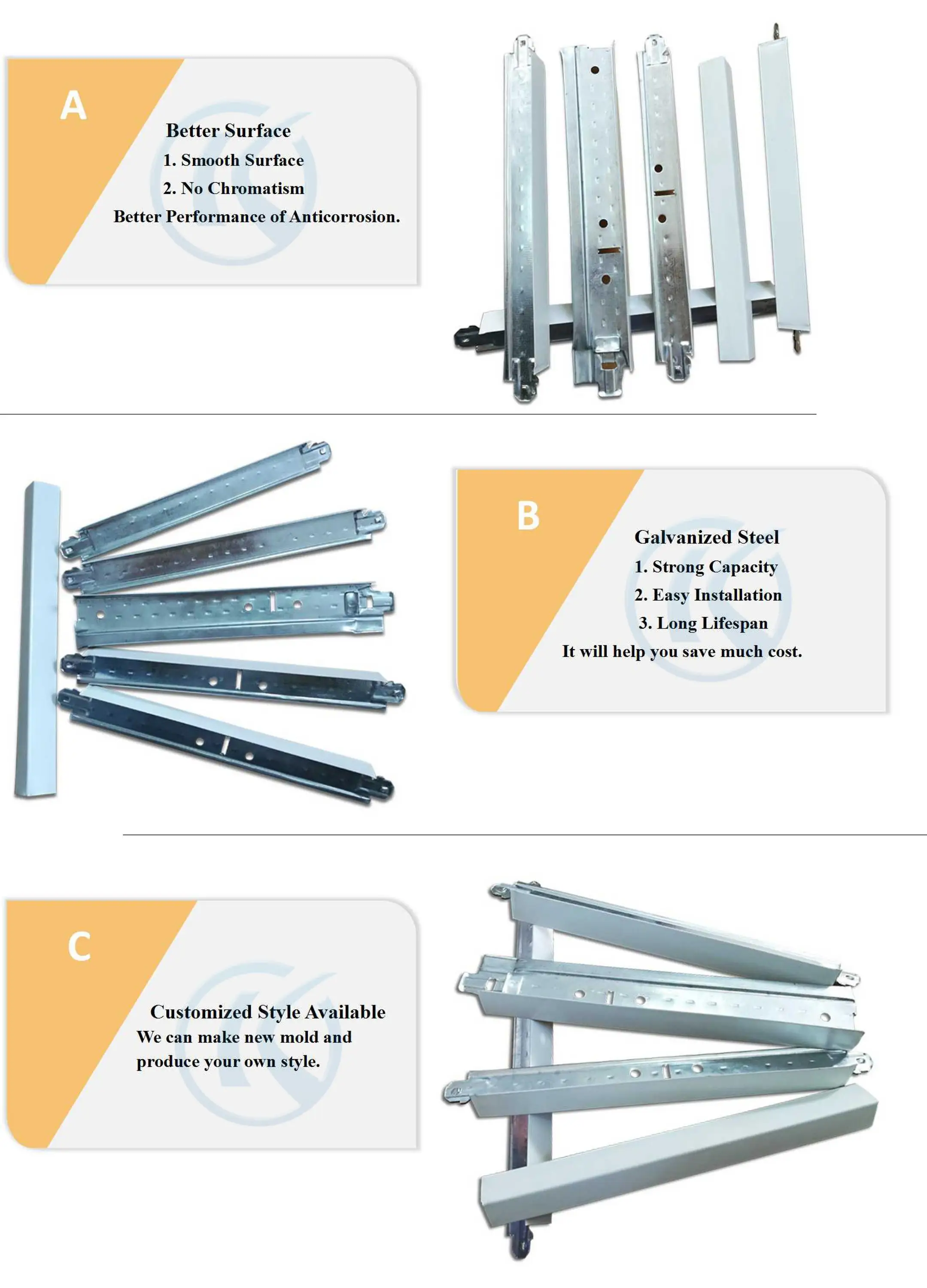 A

Better Surface
1. Smooth Surface
2. No Chromatism
Better Performance of Anticorrosion.

B

Galvanized Steel
1. Strong Capacity
2. Easy Installation
3. Long Lifespan
It will help you save much cost.

C

Customized Style Available
We can make new mold and produce your own style.