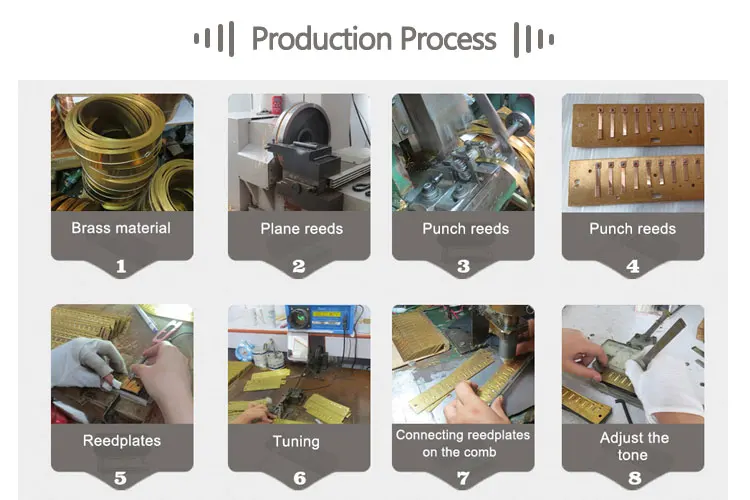 Production Process

Brass material
1

Plane reeds
2

Punch reeds
3

Punch reeds
4

Reedplates
5

Tuning
6

Connecting reedplates on the comb
7

Adjust the tone
8