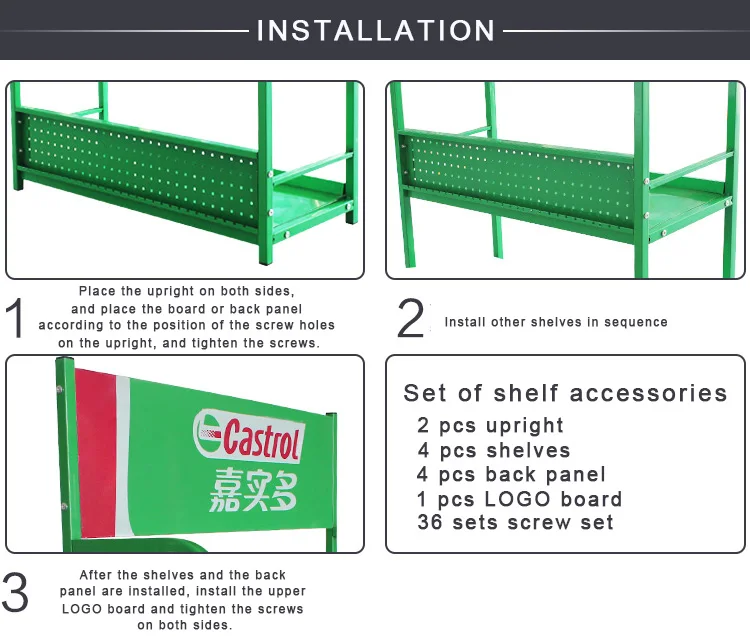 INSTALLATION

1 Place the upright on both sides, and place the board or back panel according to the position of the screw holes on the upright, and tighten the screws.

2 Install other shelves in sequence

Castrol
嘉实多

Set of shelf accessories
2 pcs upright
4 pcs shelves
4 pcs back panel
1 pcs LOGO board
36 sets screw set

3 After the shelves and the back panel are installed, install the upper LOGO board and tighten the screws on both sides.