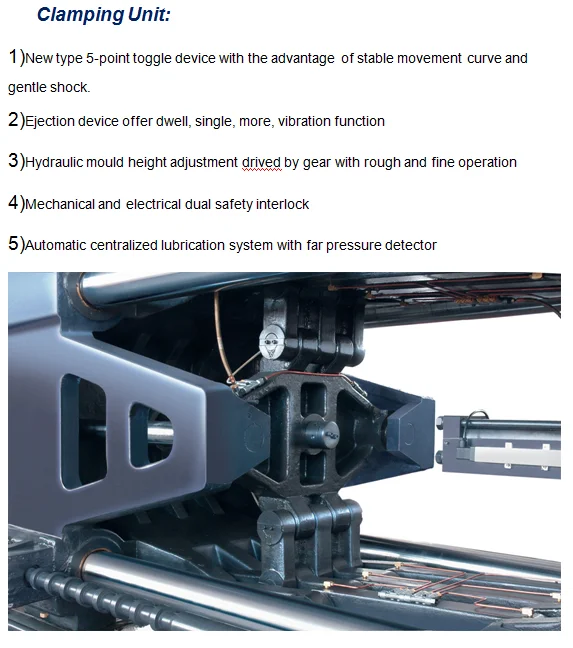 Clamping Unit:

1)New type 5-point toggle device with the advantage of stable movement curve and gentle shock.

2)Ejection device offer dwell, single, more, vibration function

3)Hydraulic mould height adjustment drived by gear with rough and fine operation

4)Mechanical and electrical dual safety interlock

5)Automatic centralized lubrication system with far pressure detector