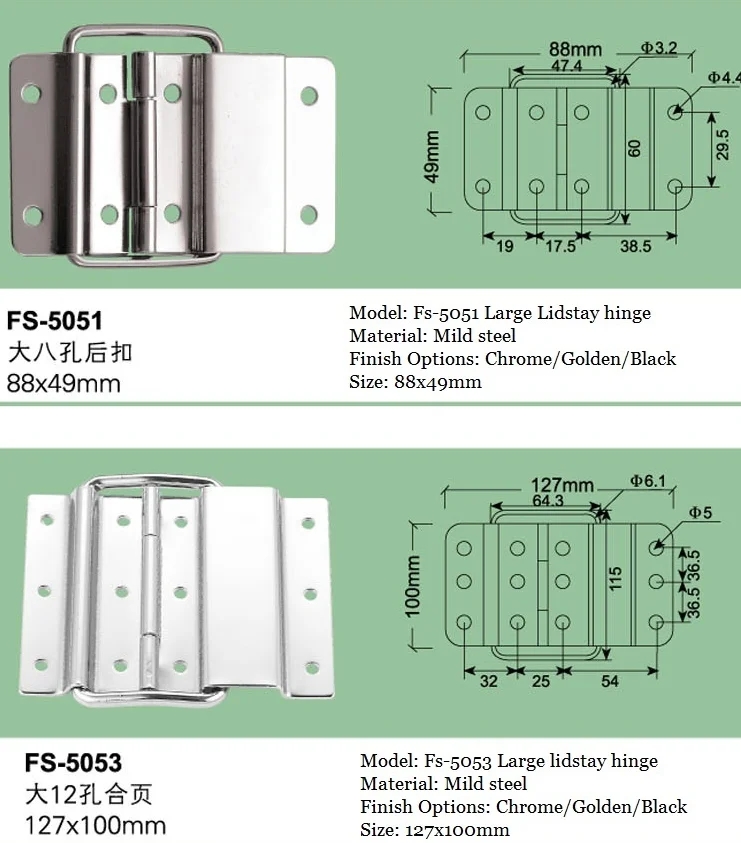 88mm
47.4
Φ3.2
Φ4.4
49mm
60
29.5
19
17.5
38.5

FS-5051
大八孔后扣
88x49mm

Model: Fs-5051 Large Lidstay hinge
Material: Mild steel
Finish Options: Chrome/Golden/Black
Size: 88x49mm

127mm
64.3
Φ6.1
Φ5
100mm
115
36.5
36.5
32
25
54

FS-5053
大12孔合页
127x100mm

Model: Fs-5053 Large lidstay hinge
Material: Mild steel
Finish Options: Chrome/Golden/Black
Size: 127x100mm