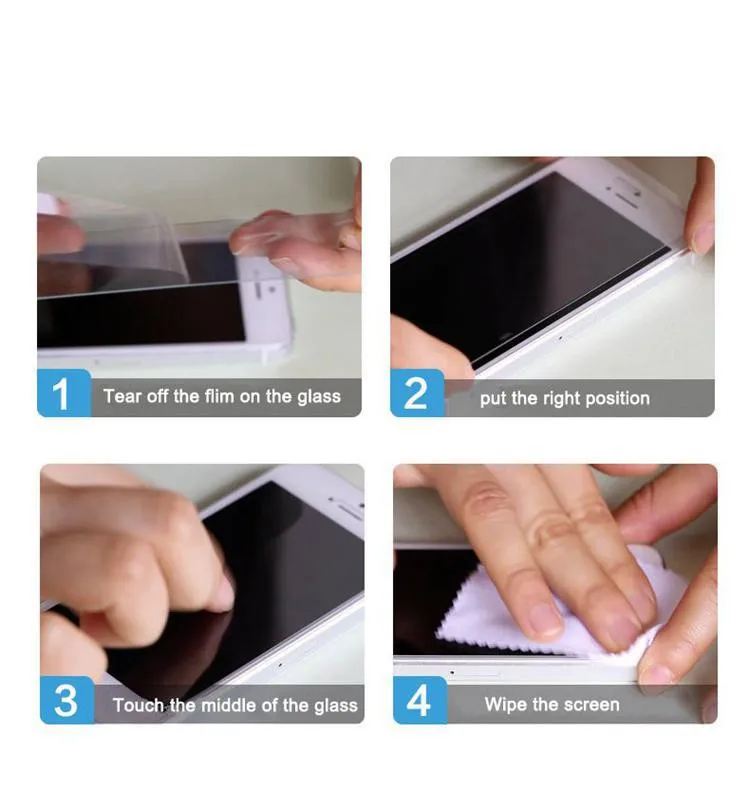 1 Tear off the flim on the glass

2 put the right position

3 Touch the middle of the glass

4 Wipe the screen