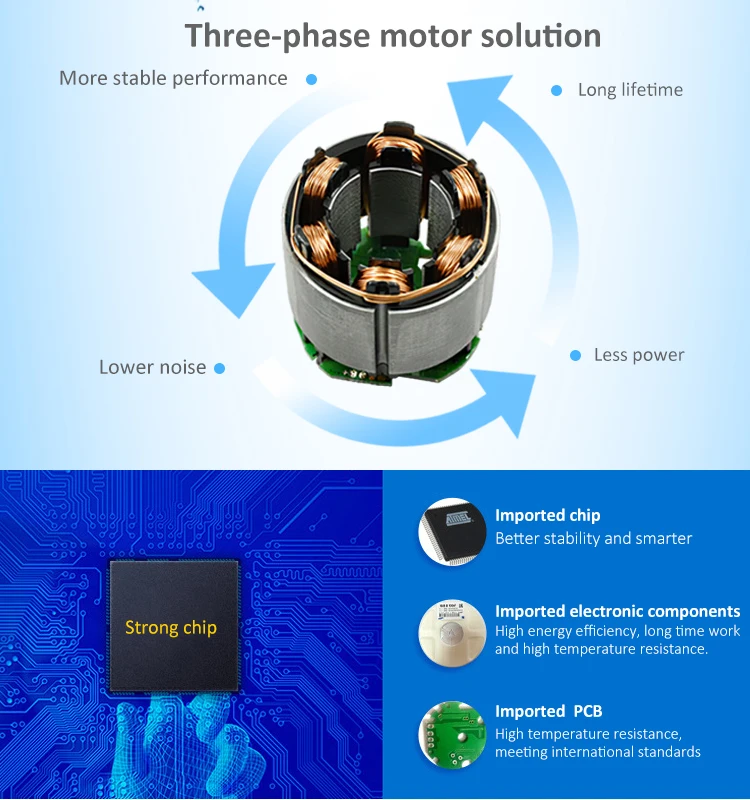 Three-phase motor solution

More stable performance

Long lifetime

Lower noise

Less power

Strong chip

ATMEL

Imported chip
Better stability and smarter

Imported electronic components
High energy efficiency, long time work and high temperature resistance.

Imported PCB
High temperature resistance, meeting international standards