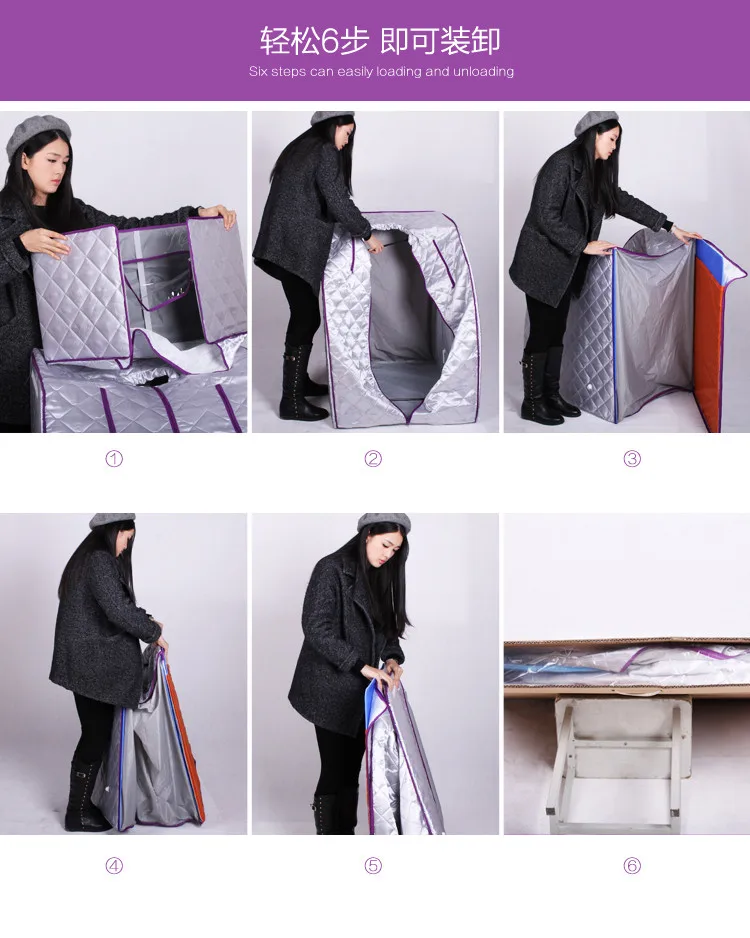 轻松6步 即可装卸
Six steps can easily loading and unloading

①

②

③

④

⑤

⑥