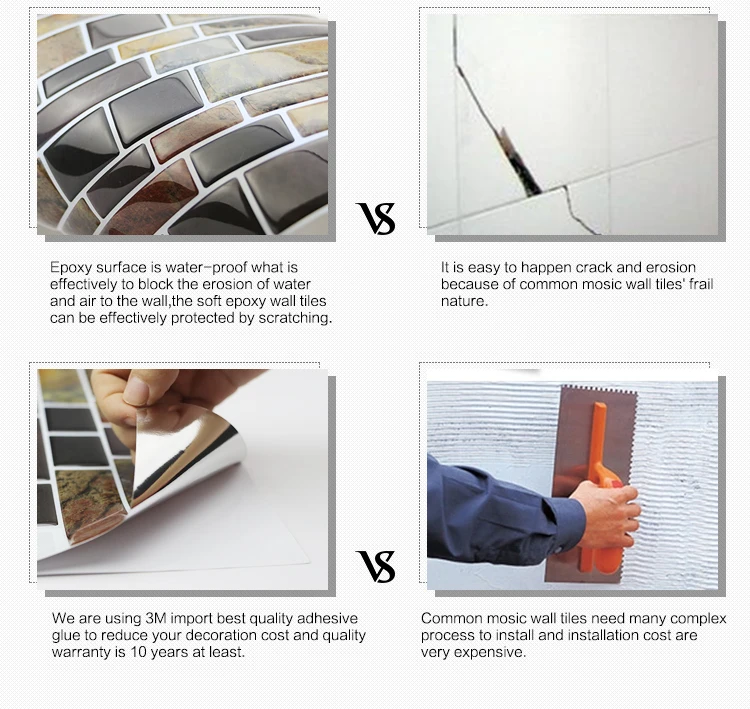 VS

Epoxy surface is water-proof what is effectively to block the erosion of water and air to the wall,the soft epoxy wall tiles can be effectively protected by scratching.

It is easy to happen crack and erosion because of common mosic wall tiles' frail nature.

VS

We are using 3M import best quality adhesive glue to reduce your decoration cost and quality warranty is 10 years at least.

Common mosic wall tiles need many complex process to install and installation cost are very expensive.