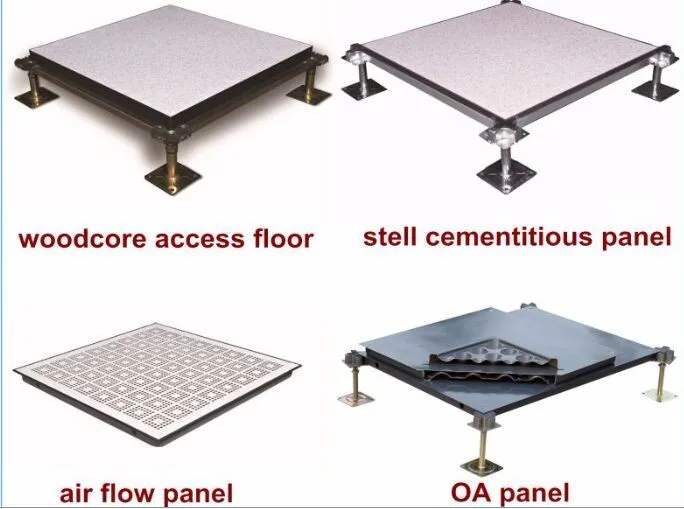 woodcore access floor

stell cementitious panel

air flow panel

OA panel