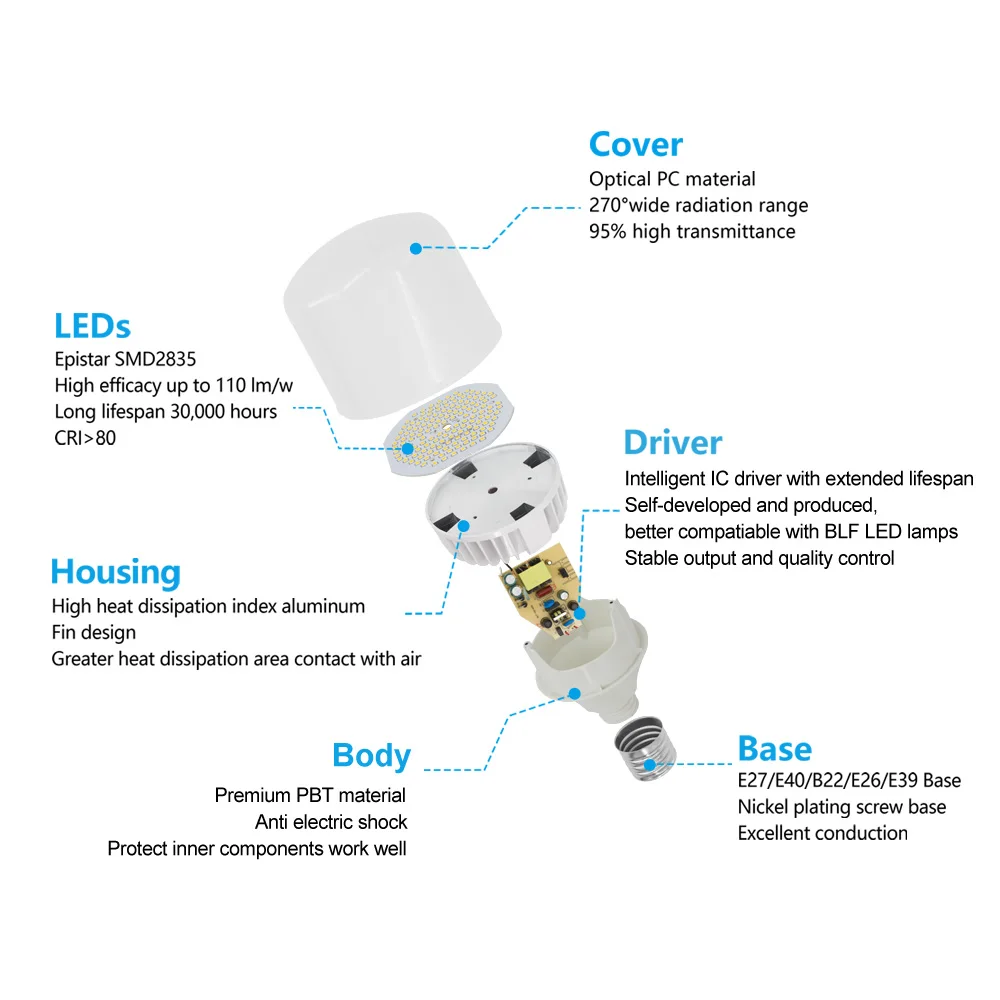 Cover
Optical PC material
270°wide radiation range
95% high transmittance

LEDs
Epistar SMD2835
High efficacy up to 110 lm/w
Long lifespan 30,000 hours
CRI>80

Driver
Intelligent IC driver with extended lifespan
Self-developed and produced,
better compatiable with BLF LED lamps
Stable output and quality control

Housing
High heat dissipation index aluminum
Fin design
Greater heat dissipation area contact with air

Body
Premium PBT material
Anti electric shock
Protect inner components work well

Base
E27/E40/B22/E26/E39 Base
Nickel plating screw base
Excellent conduction